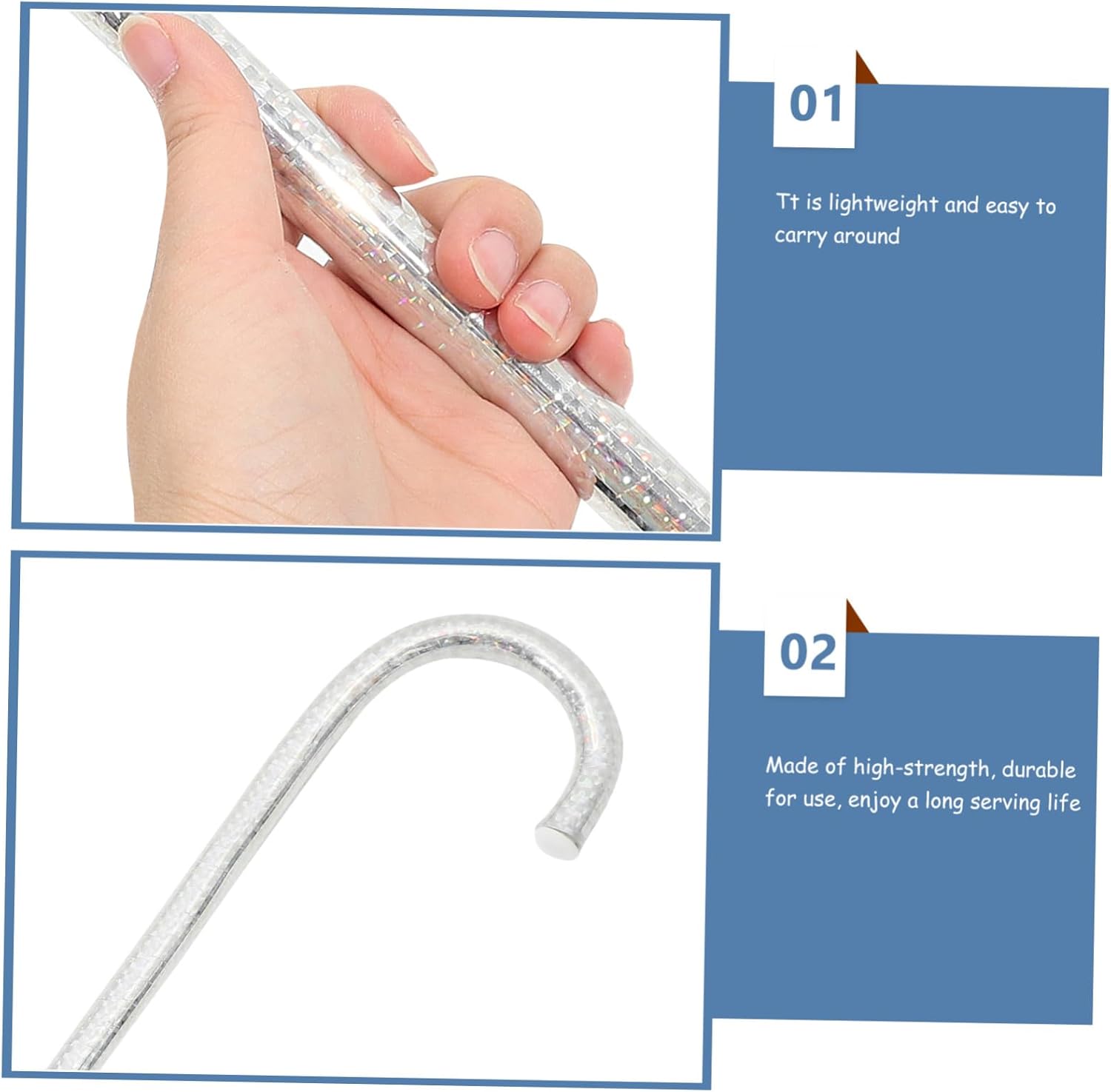 01

Tt is lightweight and easy to carry around

02

Made of high-strength, durable for use, enjoy a long serving life