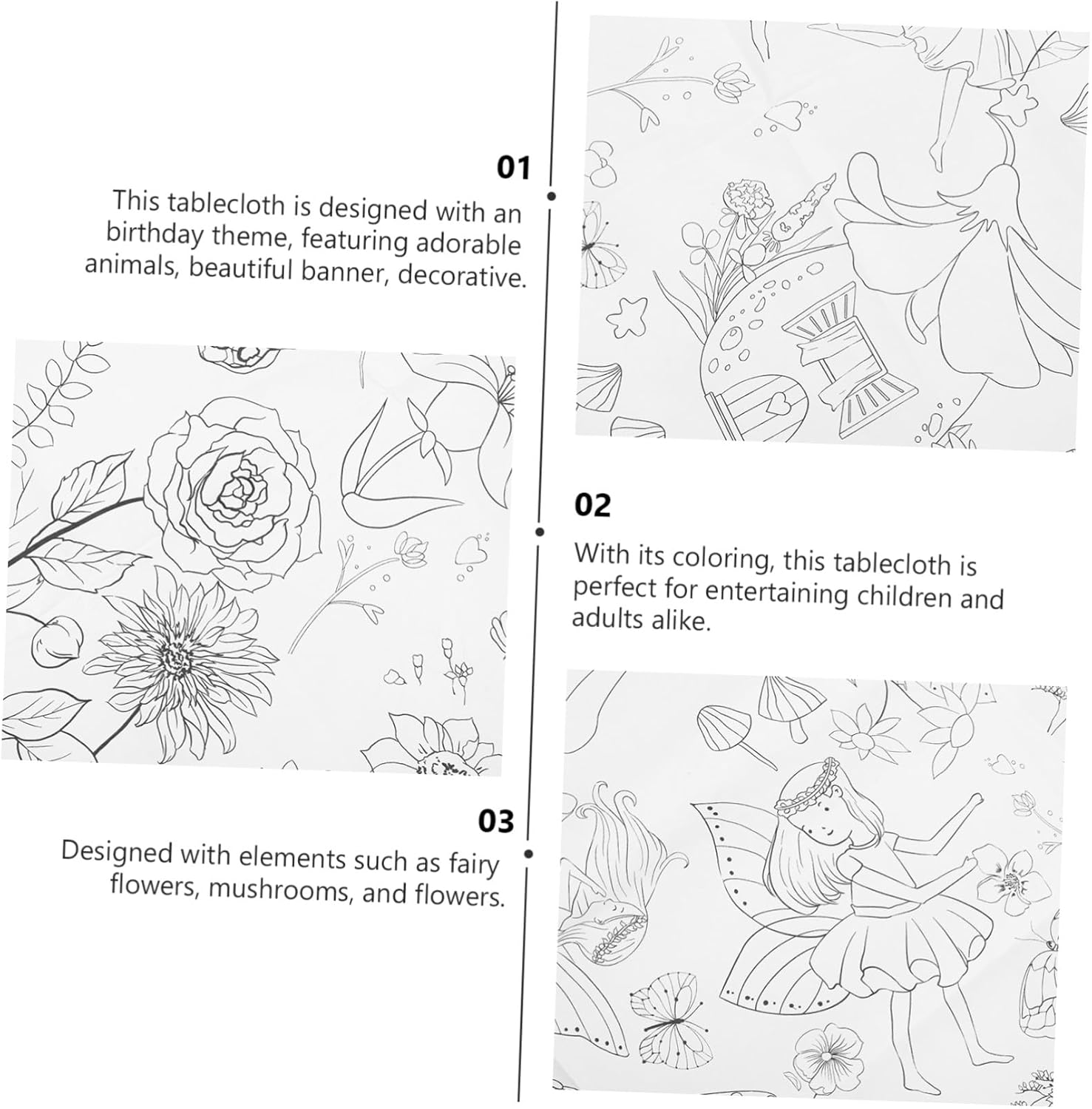 01

This tablecloth is designed with an birthday theme, featuring adorable animals, beautiful banner, decorative.

02

With its coloring, this tablecloth is perfect for entertaining children and adults alike.

03

Designed with elements such as fairy flowers, mushrooms, and flowers.