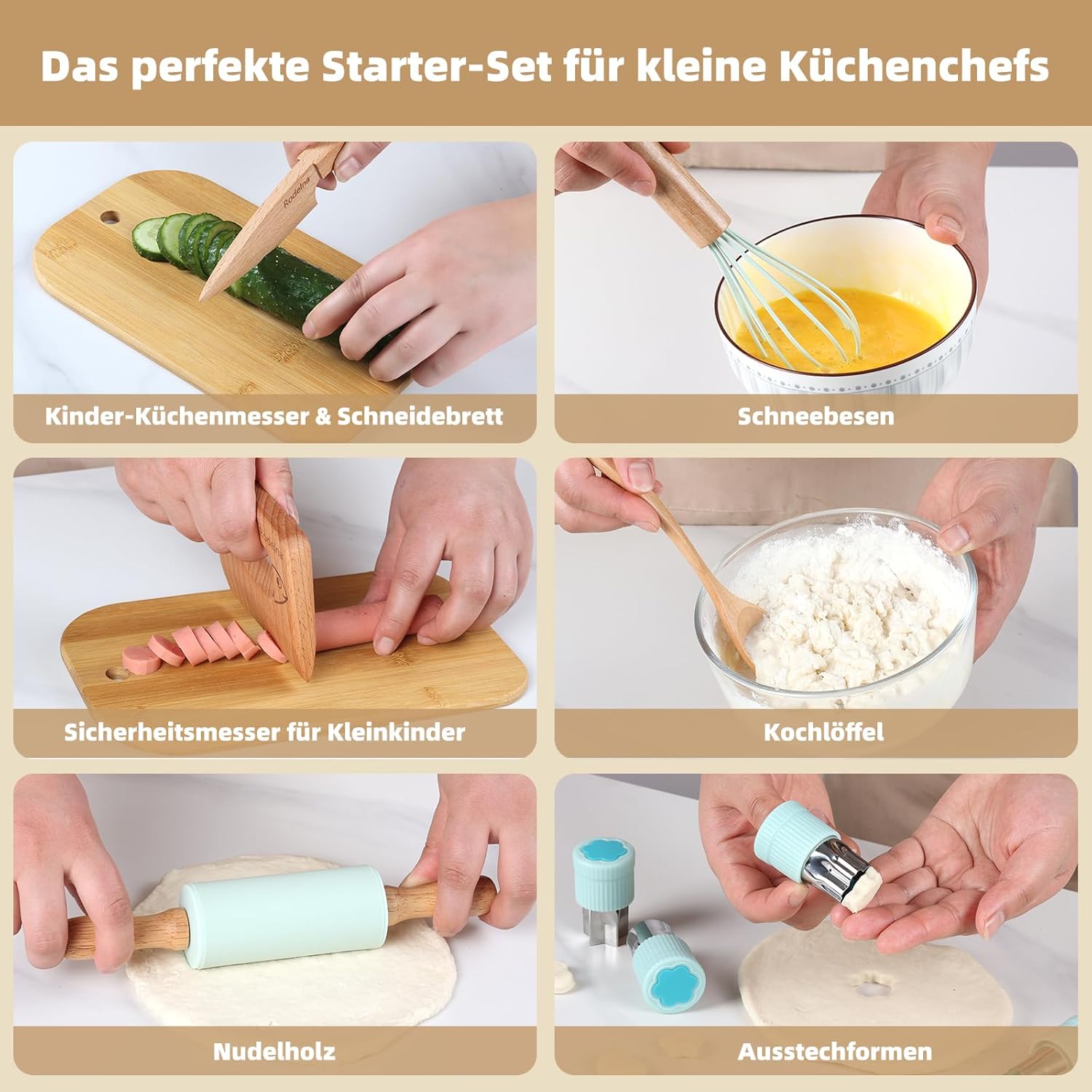 Das perfekte Starter-Set für kleine Küchenchefs

Rodelna

Kinder-Küchenmesser & Schneidebrett

Schneebesen

Rodelna

Sicherheitsmesser für Kleinkinder

Kochlöffel

Nudelholz

Ausstechformen