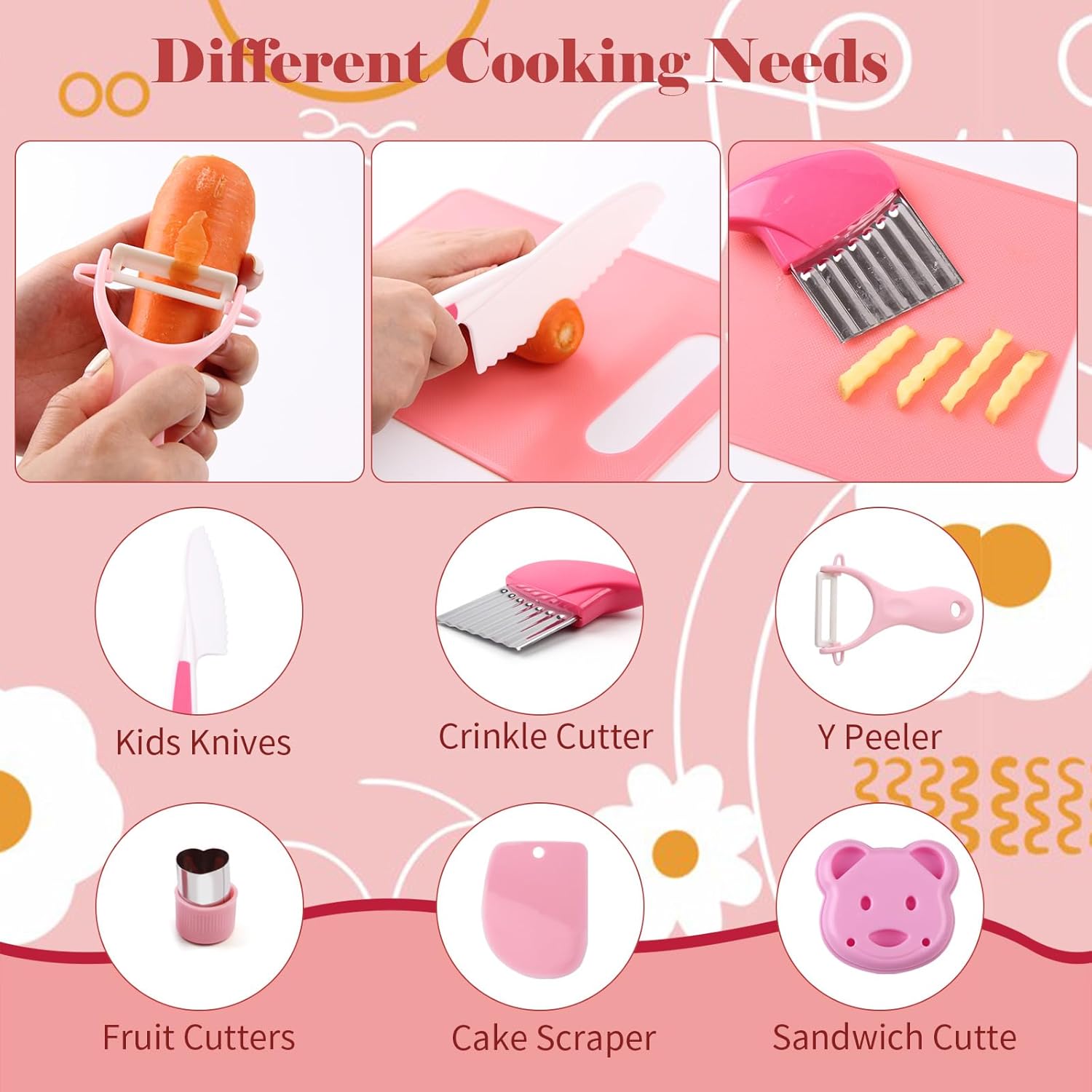 Different Cooking Needs

Kids Knives

Crinkle Cutter

Y Peeler

Fruit Cutters

Cake Scraper

Sandwich Cutte