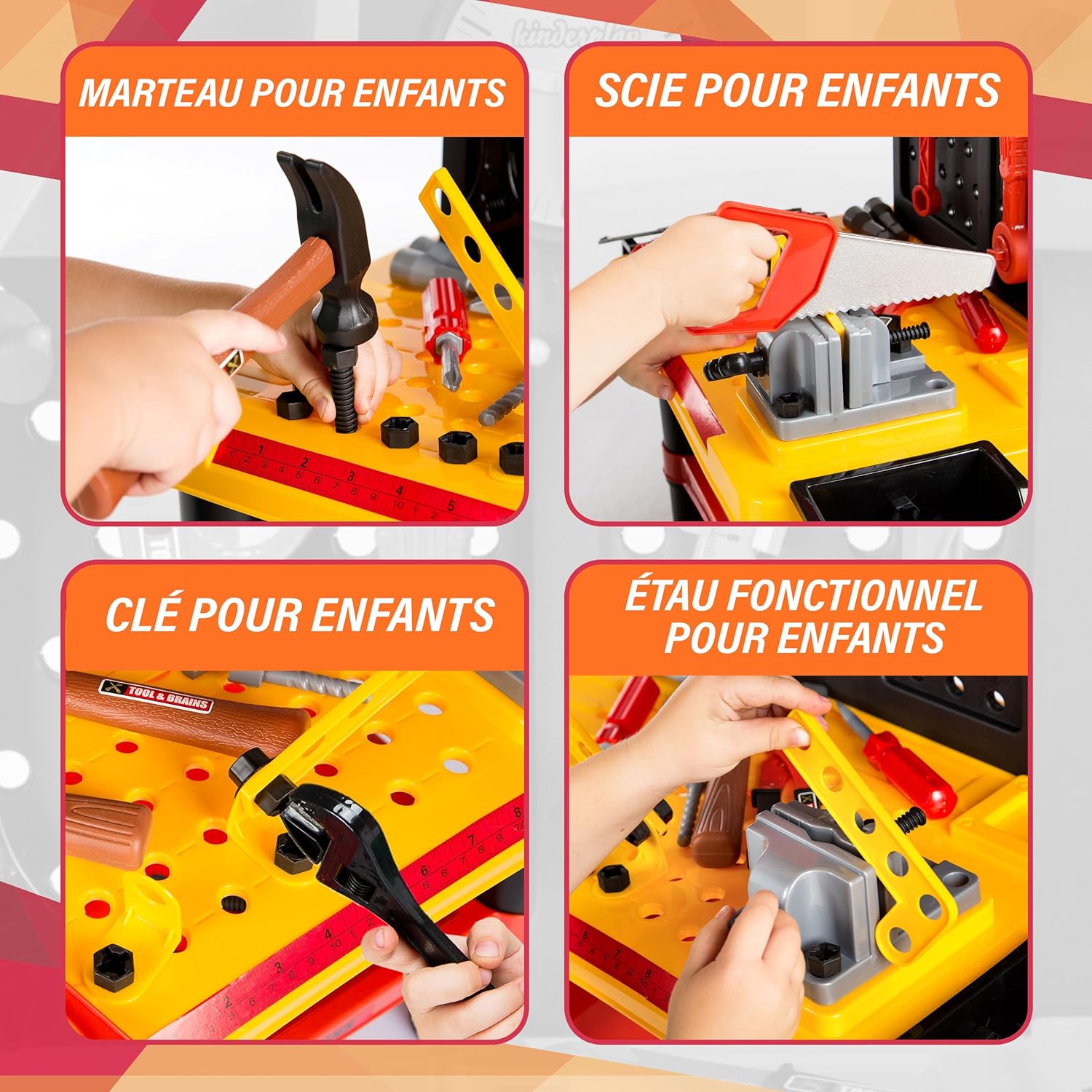 MARTEAU POUR ENFANTS

SCIE POUR ENFANTS

CLÉ POUR ENFANTS

TOOL & BRAINS

ÉTAU FONCTIONNEL POUR ENFANTS