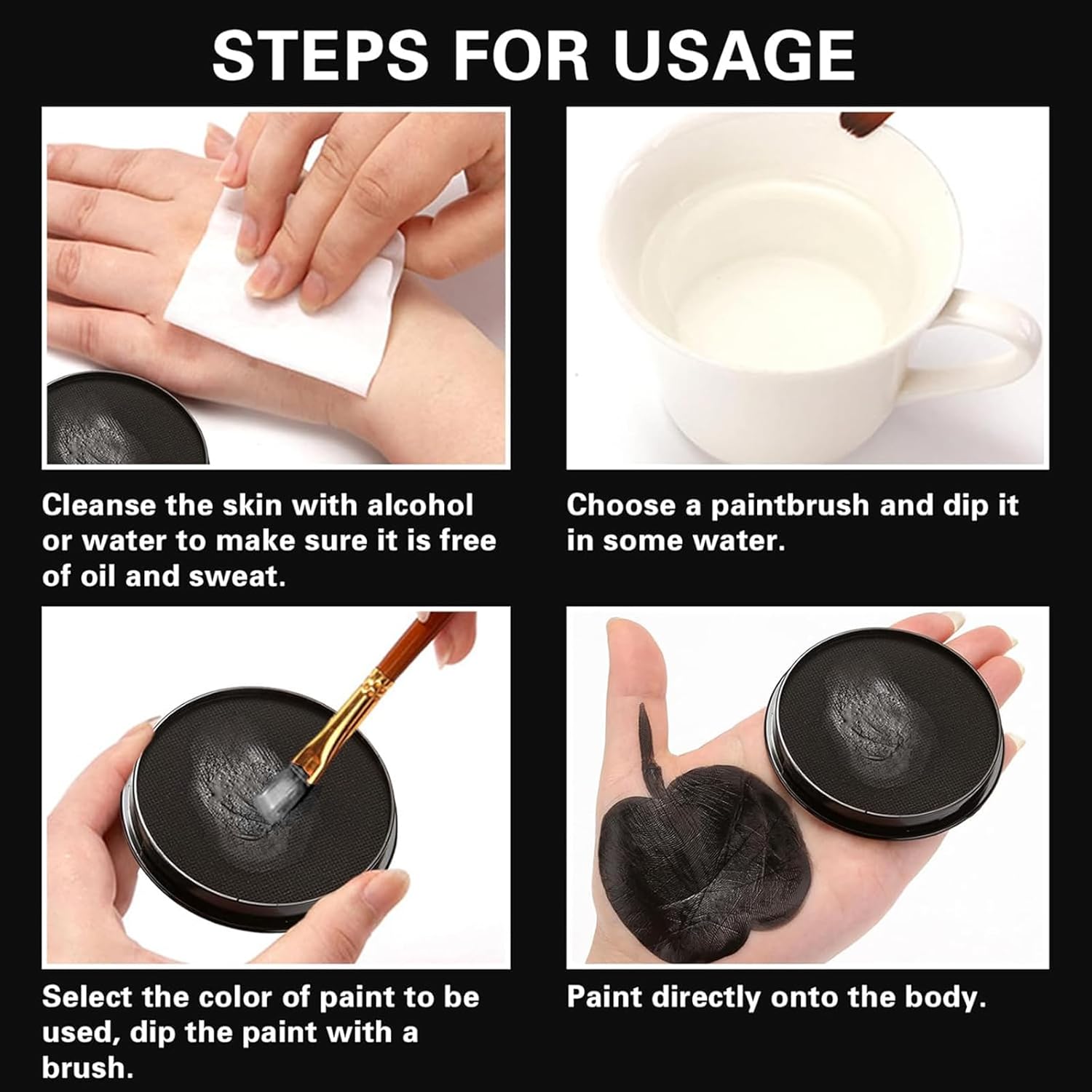 STEPS FOR USAGE

Cleanse the skin with alcohol or water to make sure it is free of oil and sweat.

Choose a paintbrush and dip it in some water.

Select the color of paint to be used, dip the paint with a brush.

Paint directly onto the body.