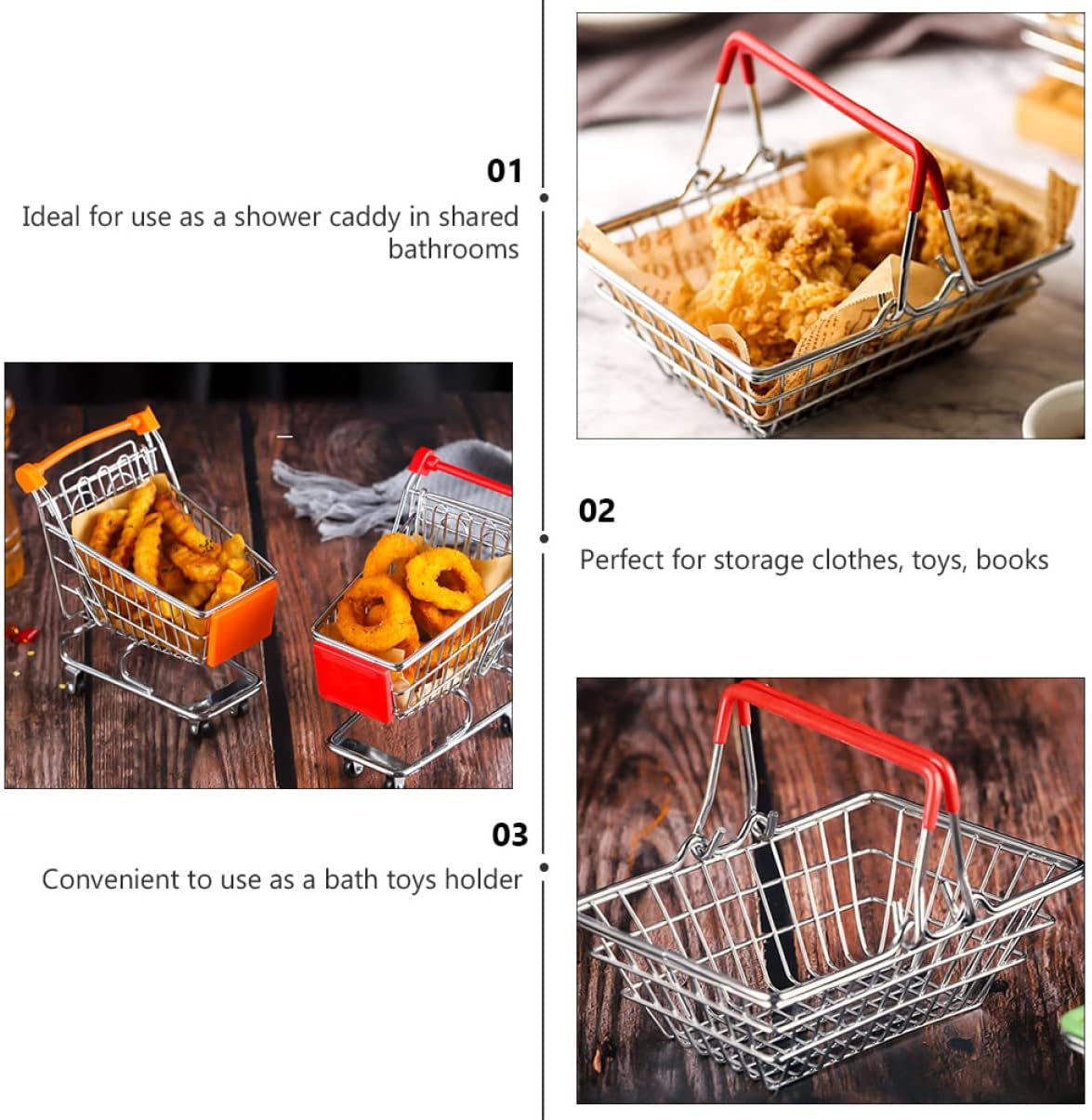 01
Ideal for use as a shower caddy in shared bathrooms

02
Perfect for storage clothes, toys, books

03
Convenient to use as a bath toys holder