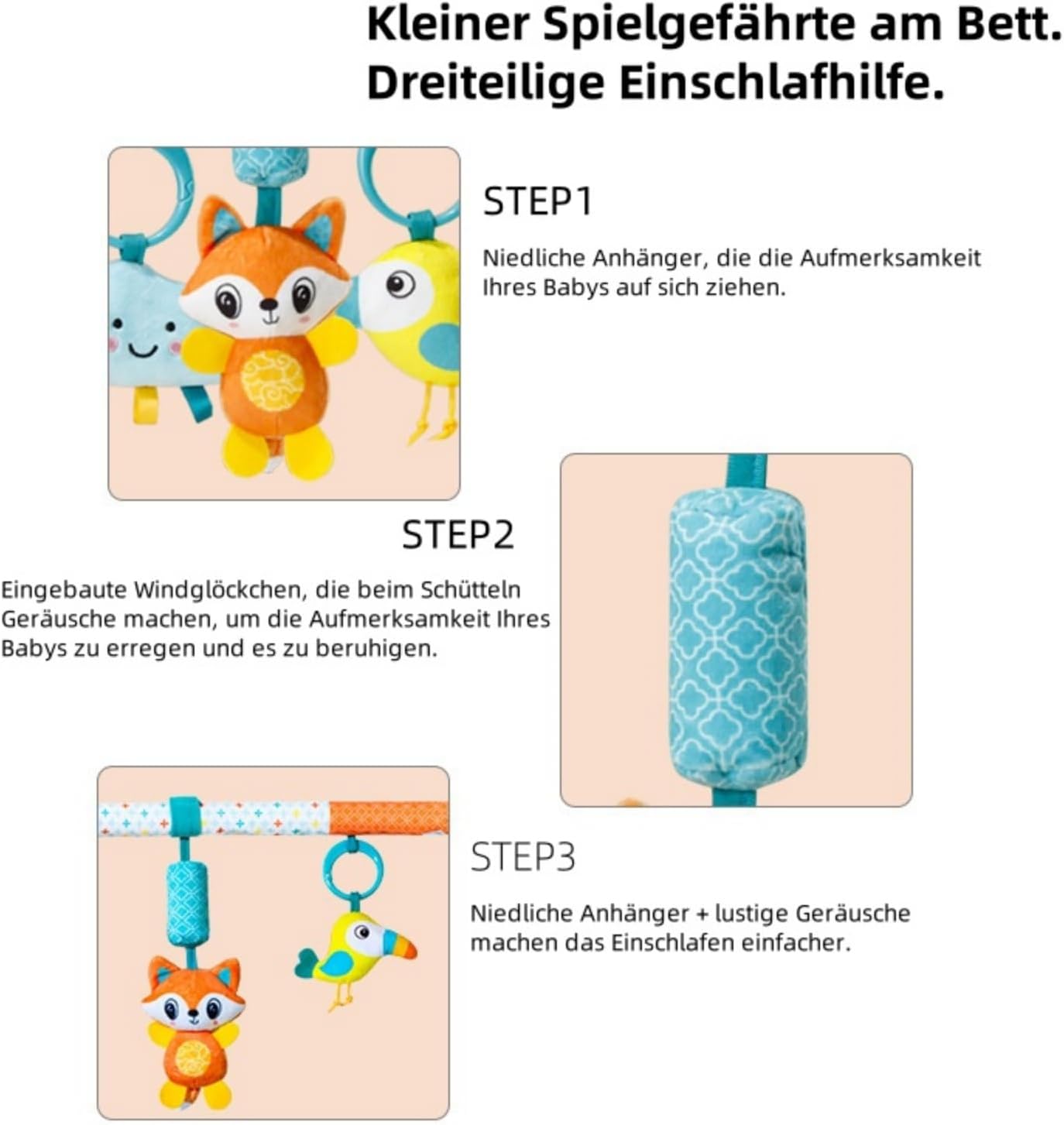 Kleiner Spielgefährte am Bett.
Dreiteilige Einschlafhilfe.

STEP1

Niedliche Anhänger, die die Aufmerksamkeit Ihres Babys auf sich ziehen.

STEP2

Eingebaute Windglöckchen, die beim Schütteln Geräusche machen, um die Aufmerksamkeit Ihres Babys zu erregen und es zu beruhigen.

STEP3

Niedliche Anhänger + lustige Geräusche machen das Einschlafen einfacher.