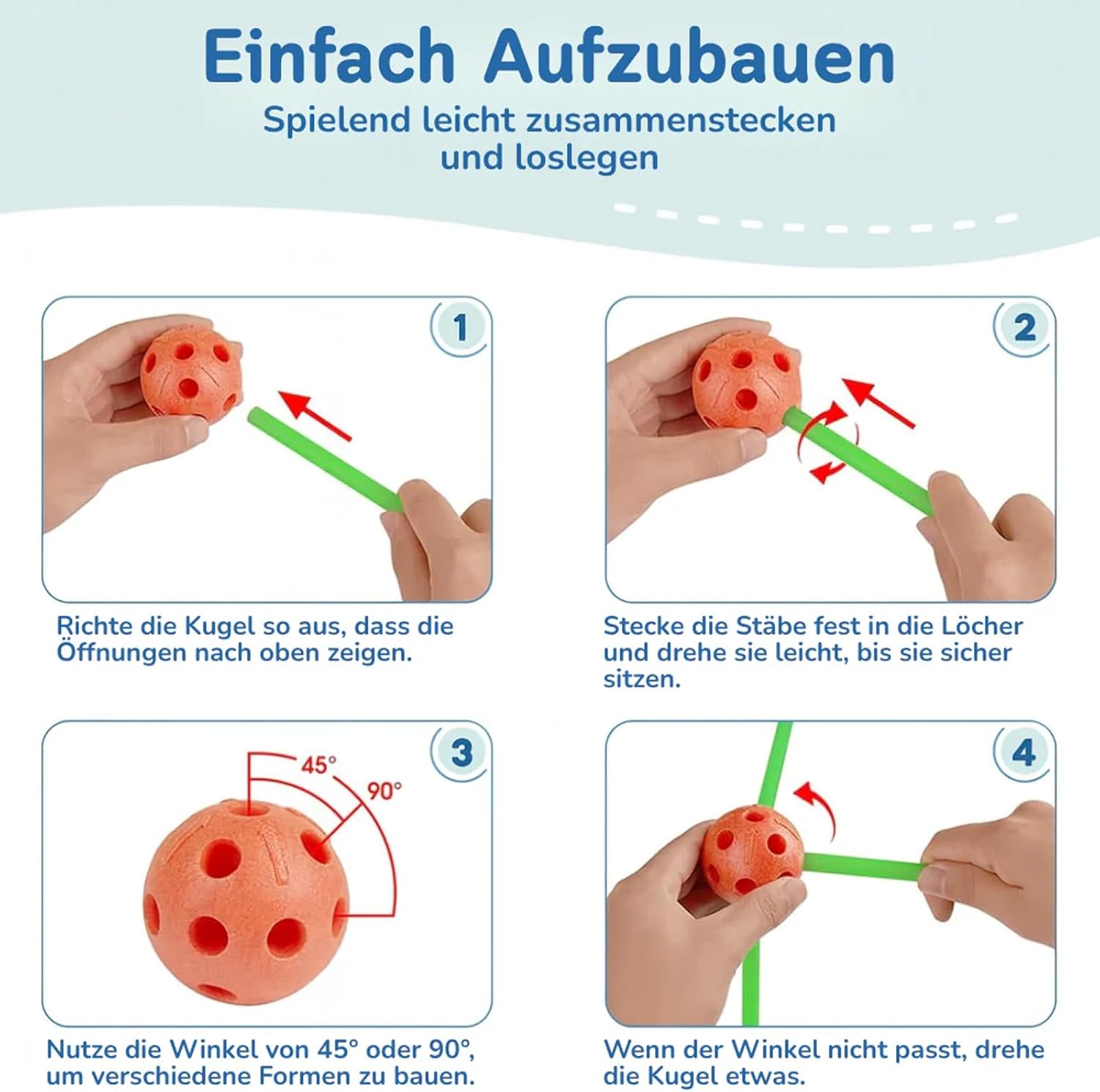 Einfach Aufzubauen

Spielend leicht zusammenstecken und loslegen

1

Richte die Kugel so aus, dass die Öffnungen nach oben zeigen.

2

Stecke die Stäbe fest in die Löcher und drehe sie leicht, bis sie sicher sitzen.

3

45°

90°

Nutze die Winkel von 45° oder 90°, um verschiedene Formen zu bauen.

4

Wenn der Winkel nicht passt, drehe die Kugel etwas.