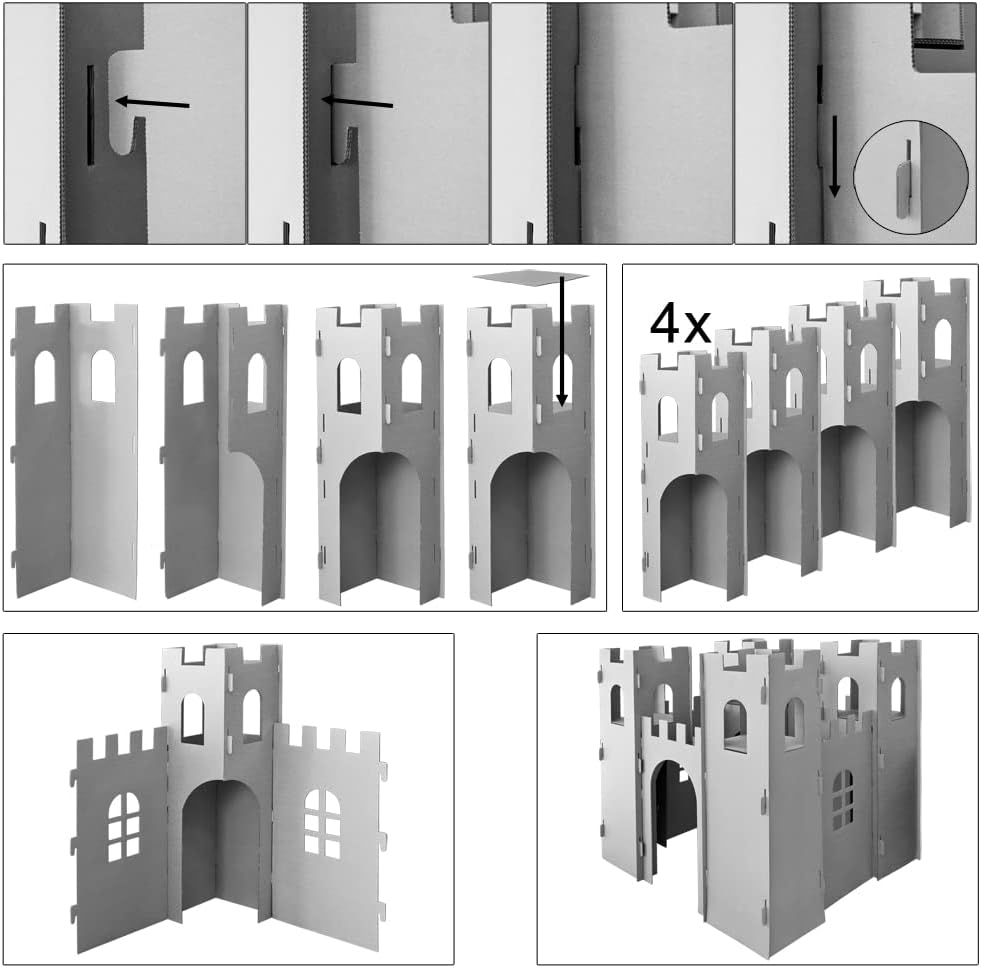 4x