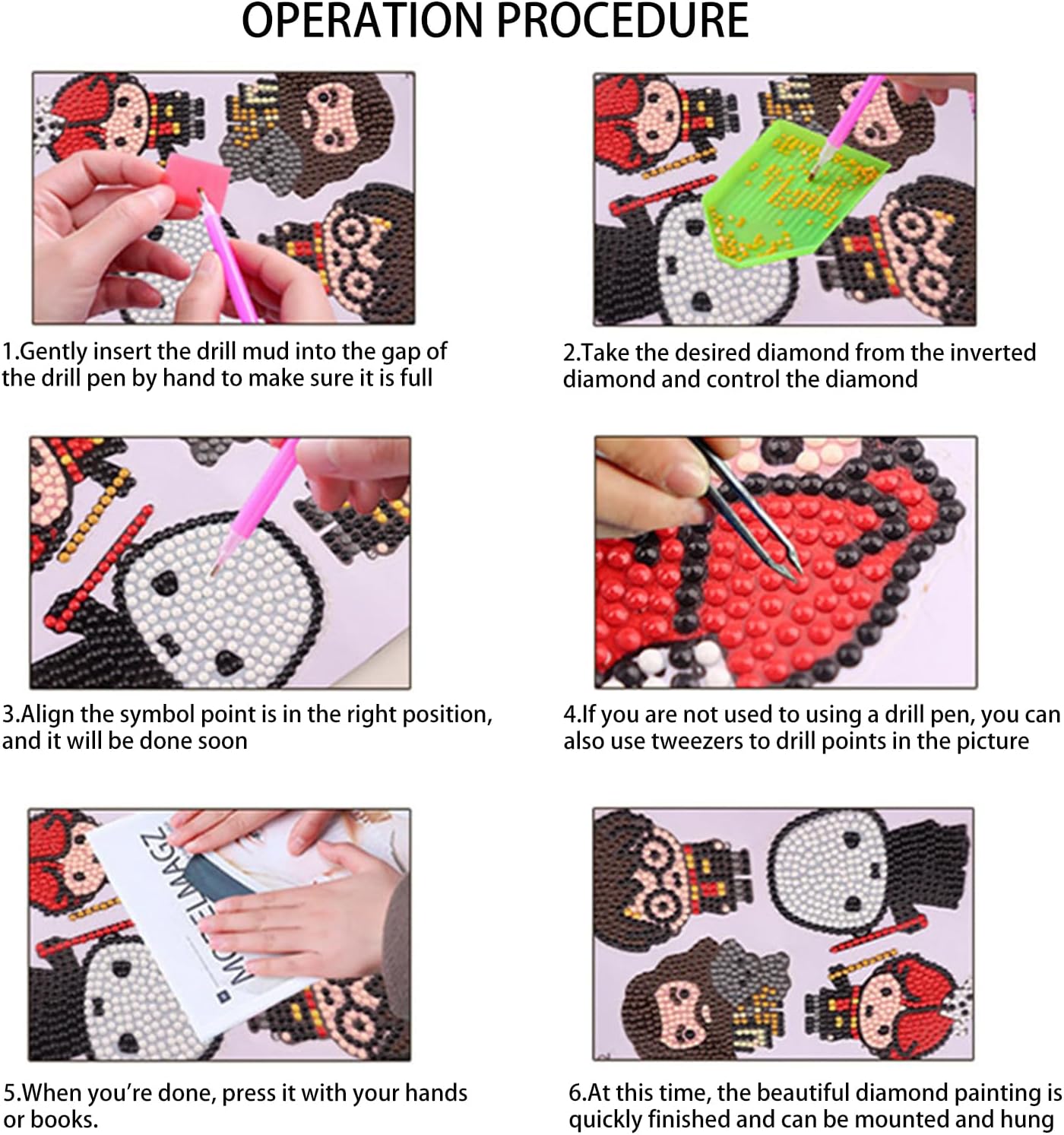 OPERATION PROCEDURE

1.Gently insert the drill mud into the gap of the drill pen by hand to make sure it is full

2.Take the desired diamond from the inverted diamond and control the diamond

3.Align the symbol point is in the right position, and it will be done soon

4.If you are not used to using a drill pen, you can also use tweezers to drill points in the picture

MODELMAGZ

5.When you're done, press it with your hands or books.

6.At this time, the beautiful diamond painting is quickly finished and can be mounted and hung