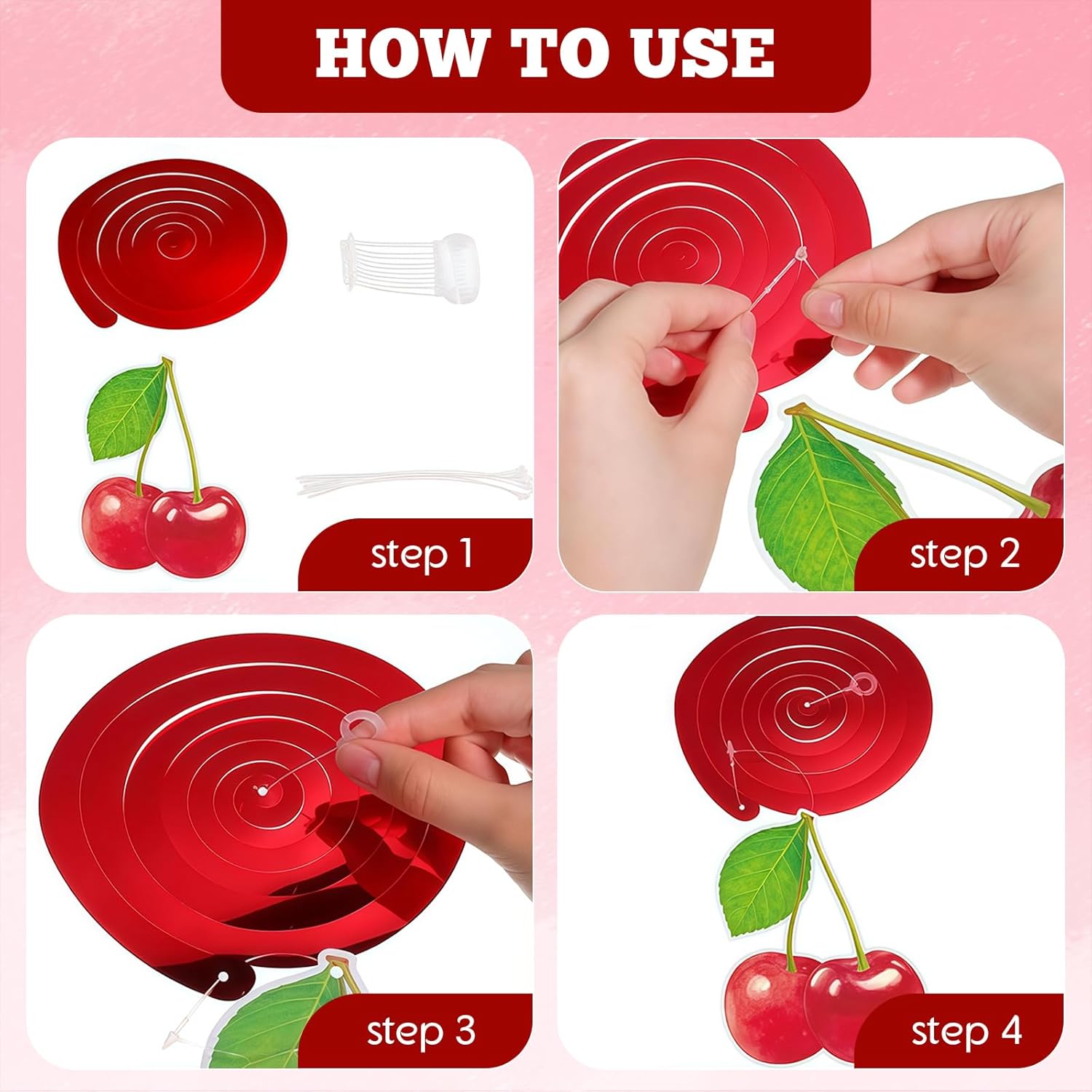 HOW TO USE

step 1

step 2

step 3

step 4