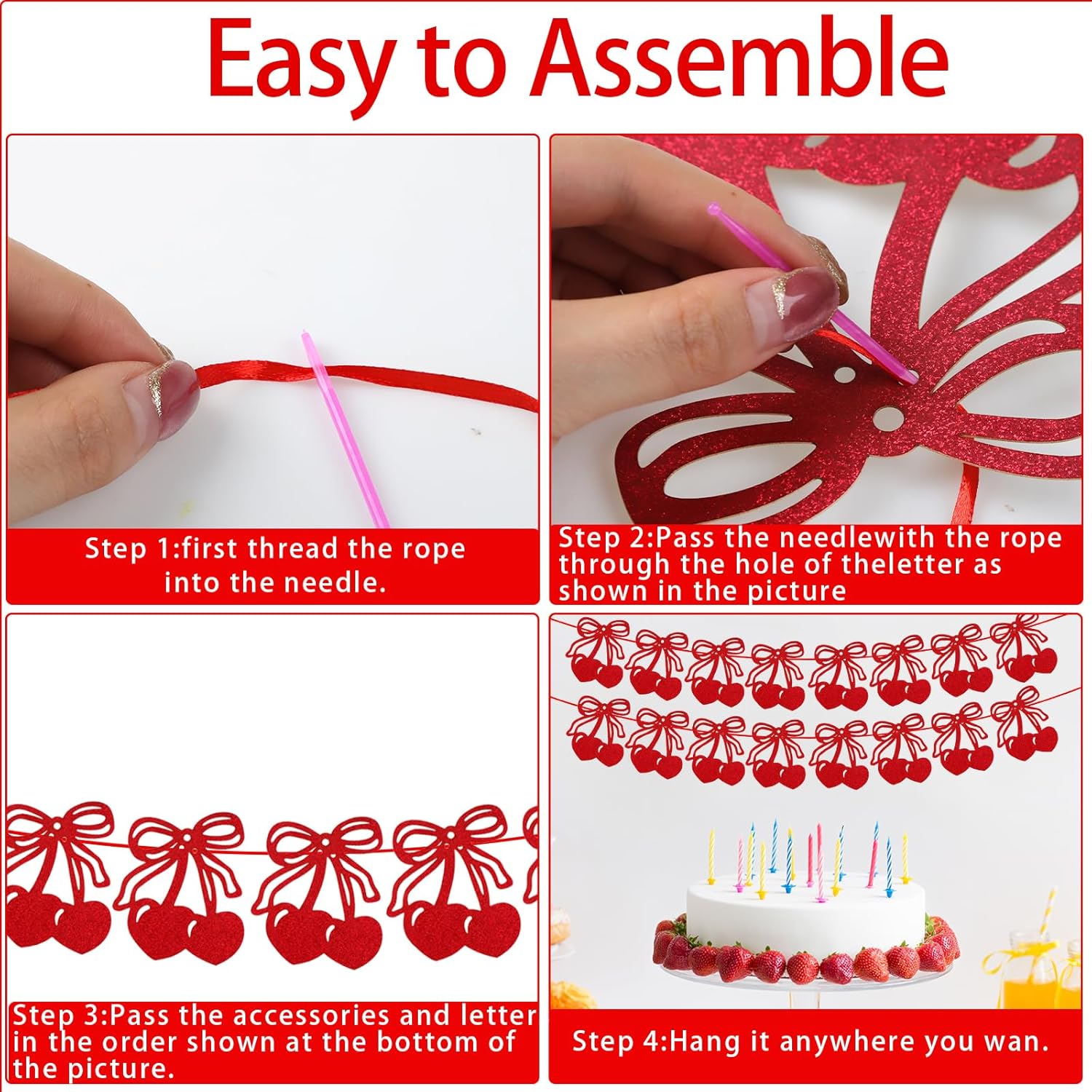 Easy to Assemble

Step 1:first thread the rope into the needle.

Step 2:Pass the needlewith the rope through the hole of theletter as shown in the picture

Step 3:Pass the accessories and letter in the order shown at the bottom of the picture.

Step 4:Hang it anywhere you wan.