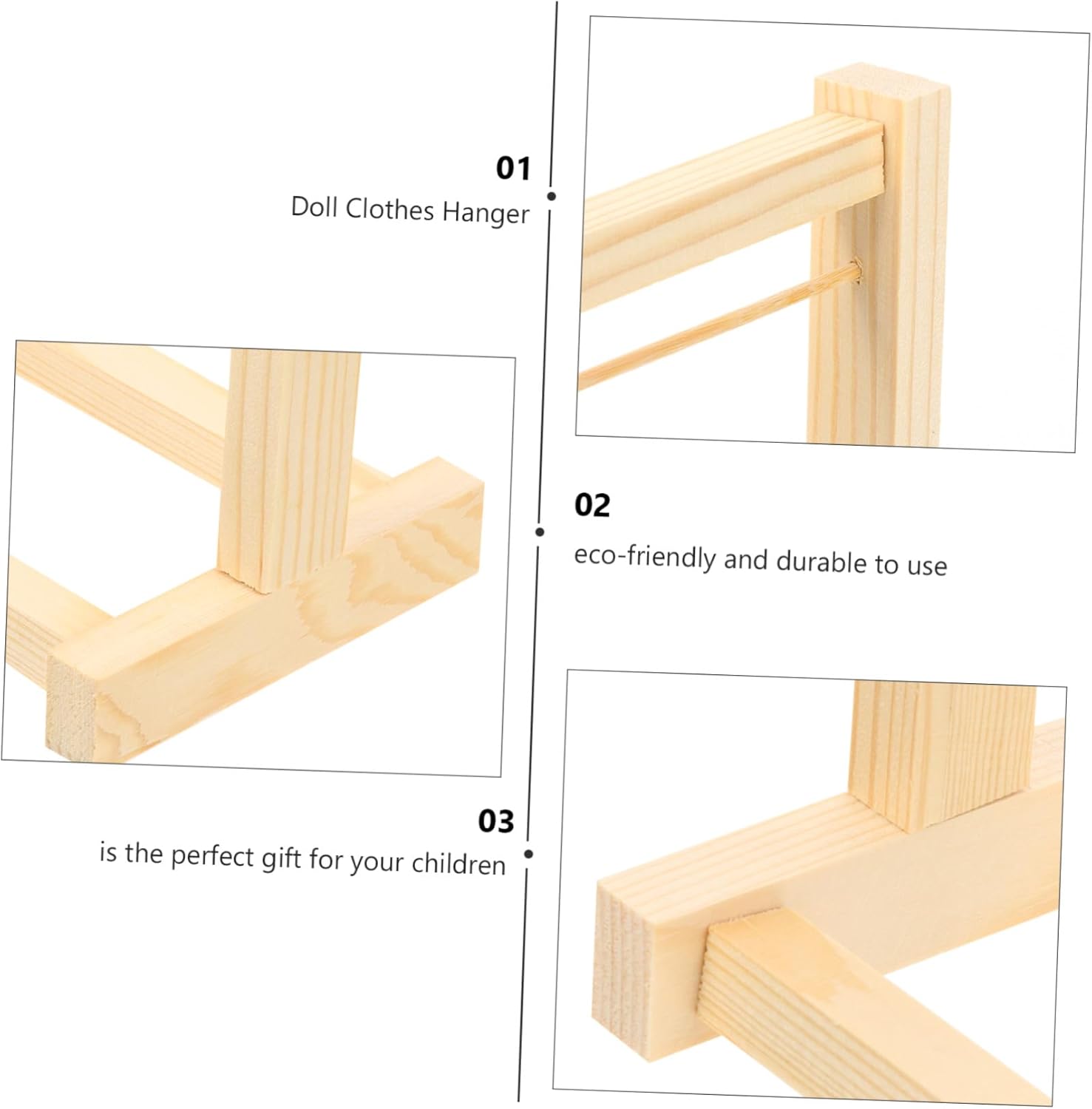 01
Doll Clothes Hanger

02
eco-friendly and durable to use

03
is the perfect gift for your children