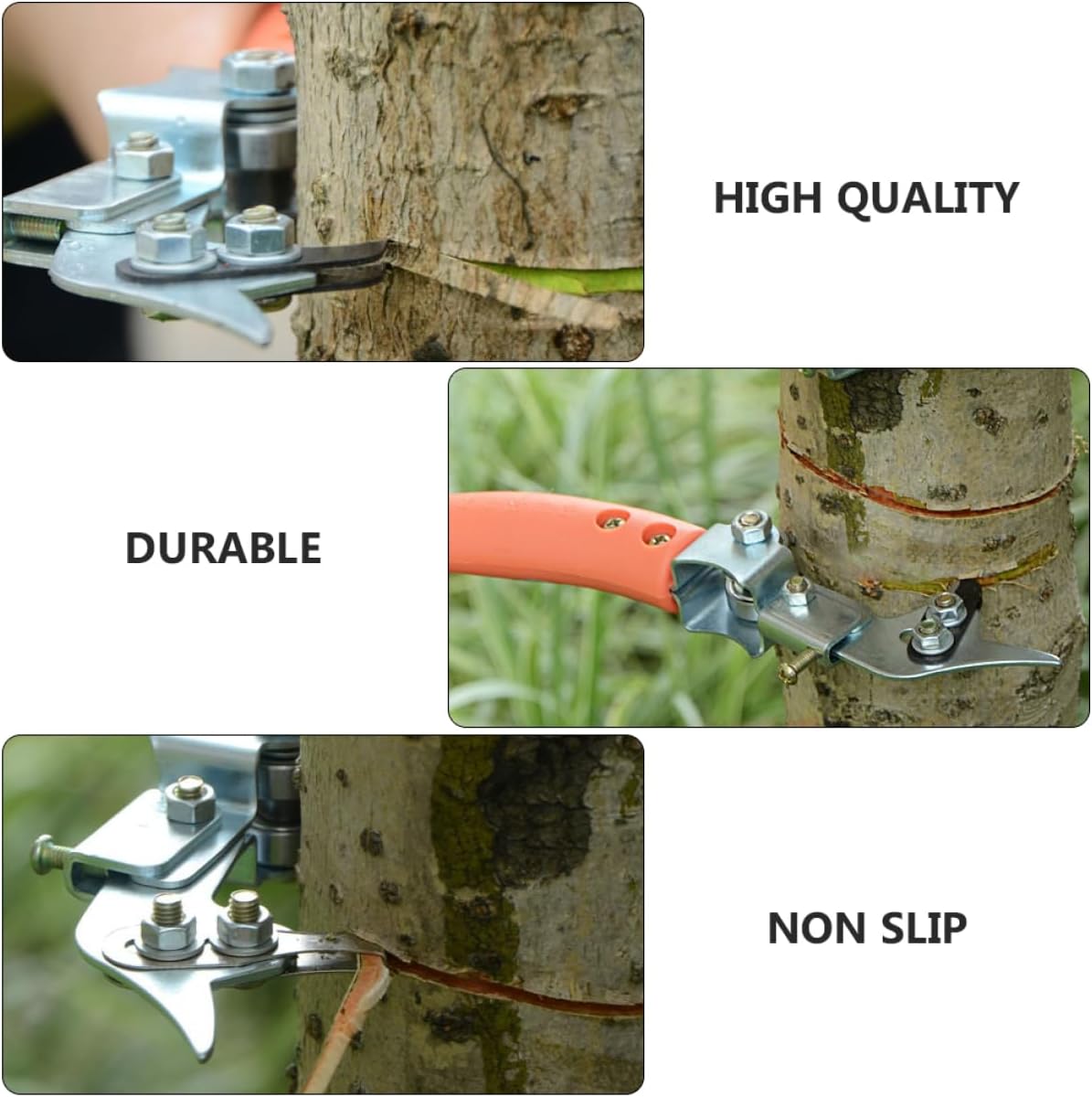 HIGH QUALITY

DURABLE

NON SLIP