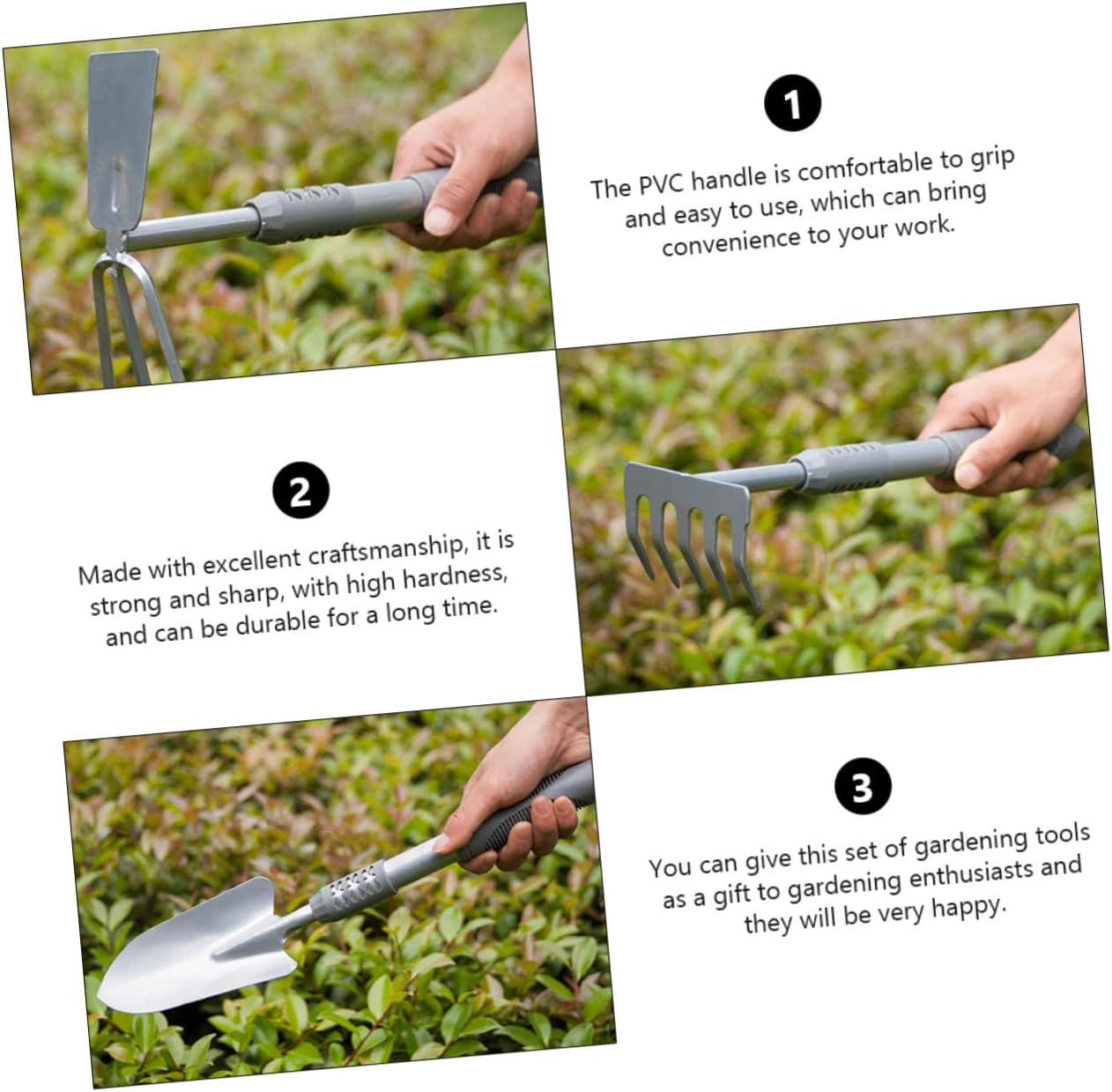 1

The PVC handle is comfortable to grip and easy to use, which can bring convenience to your work.

2

Made with excellent craftsmanship, it is strong and sharp, with high hardness, and can be durable for a long time.

3

You can give this set of gardening tools as a gift to gardening enthusiasts and they will be very happy.