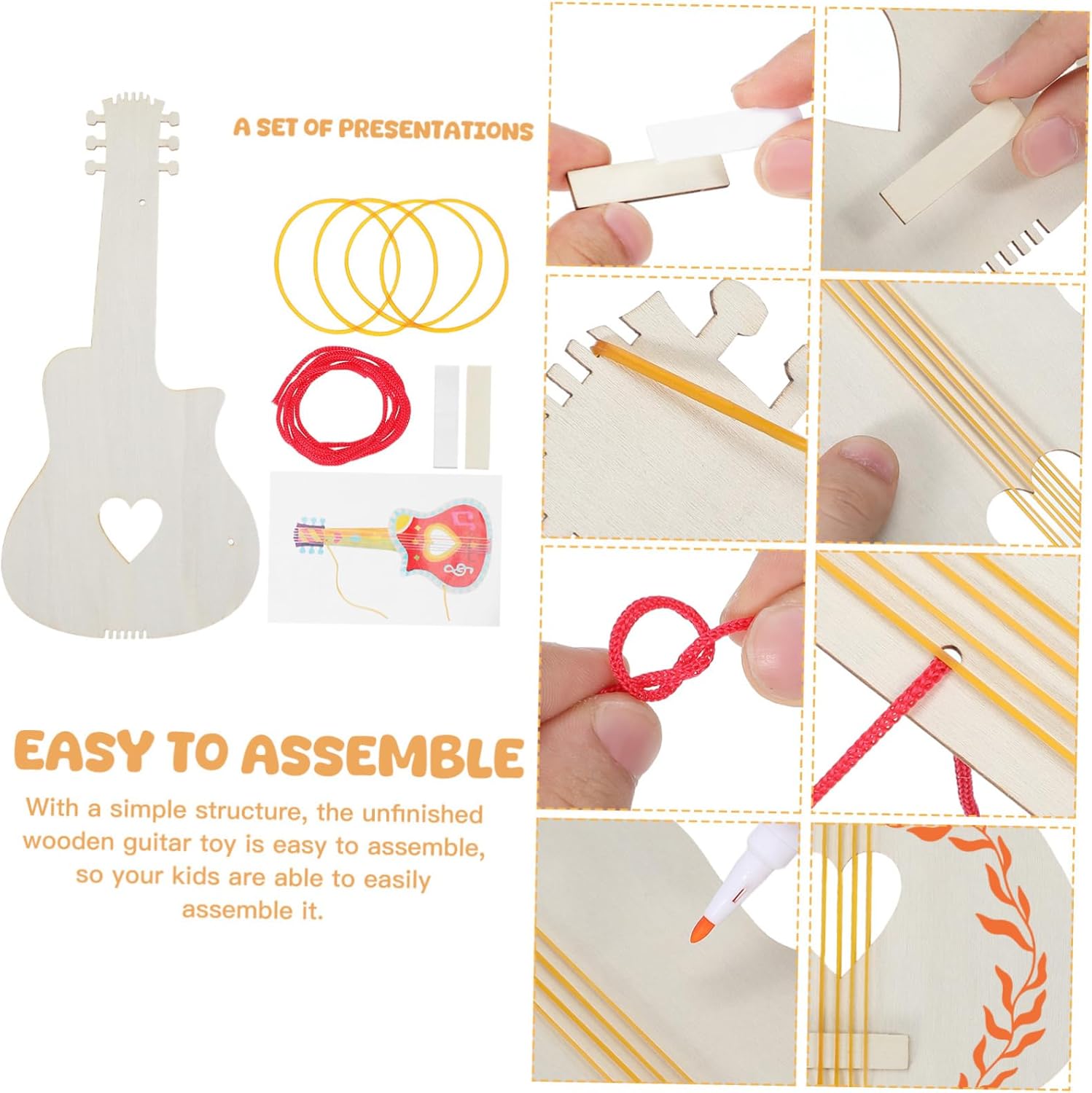 A SET OF PRESENTATIONS

EASY TO ASSEMBLE

With a simple structure, the unfinished wooden guitar toy is easy to assemble, so your kids are able to easily assemble it.