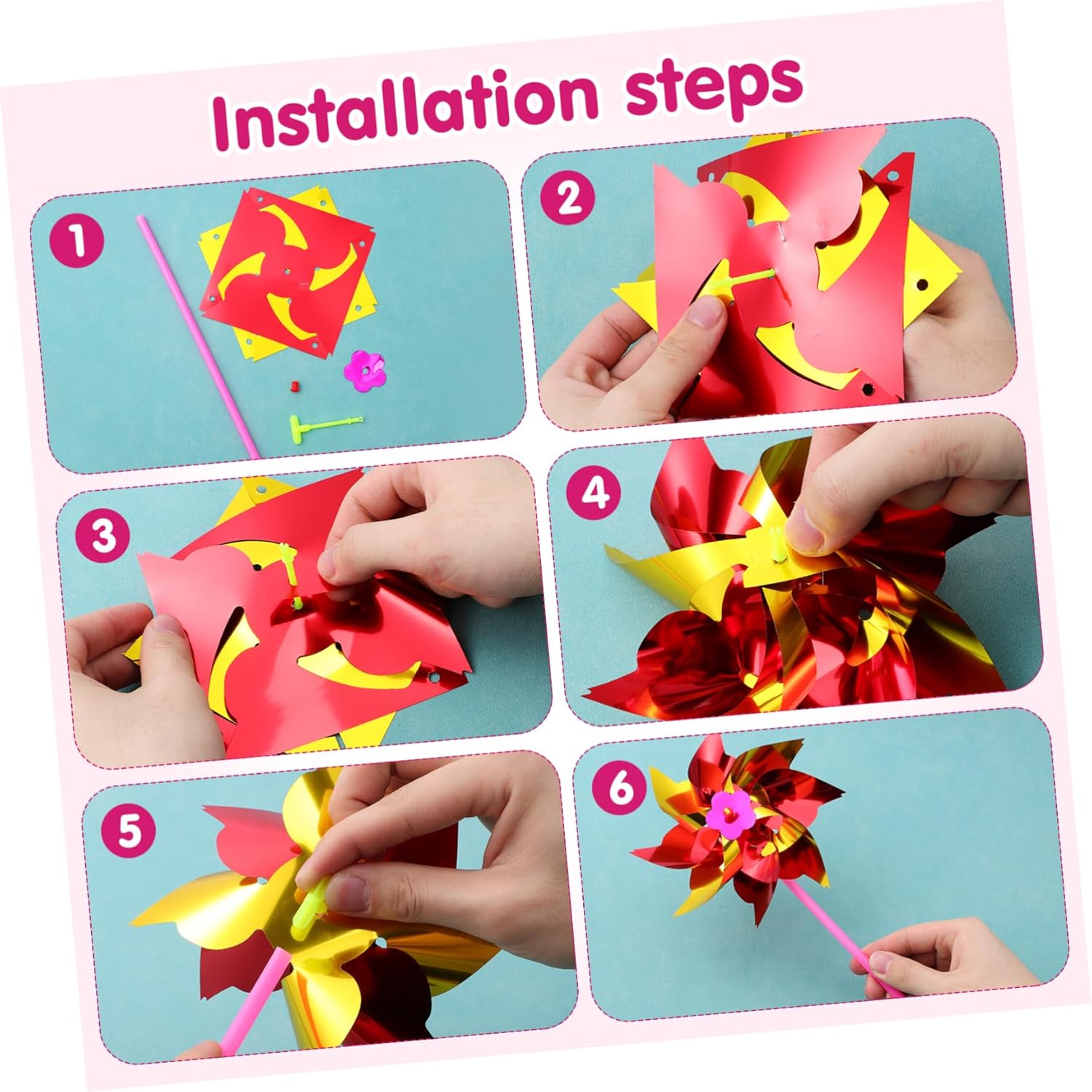 Installation steps

1

2

3

4

5

6