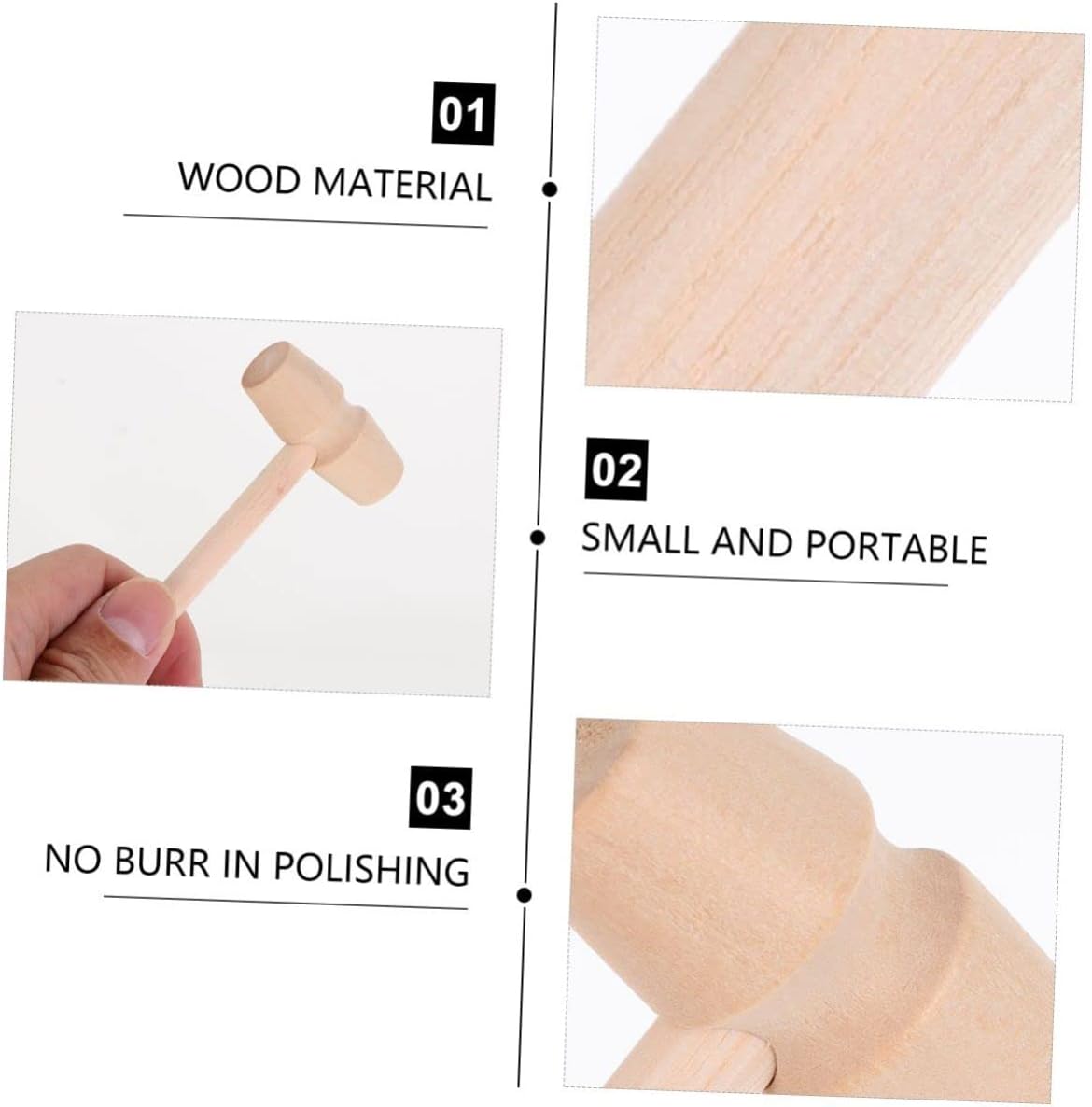 01

WOOD MATERIAL

02

SMALL AND PORTABLE

03

NO BURR IN POLISHING