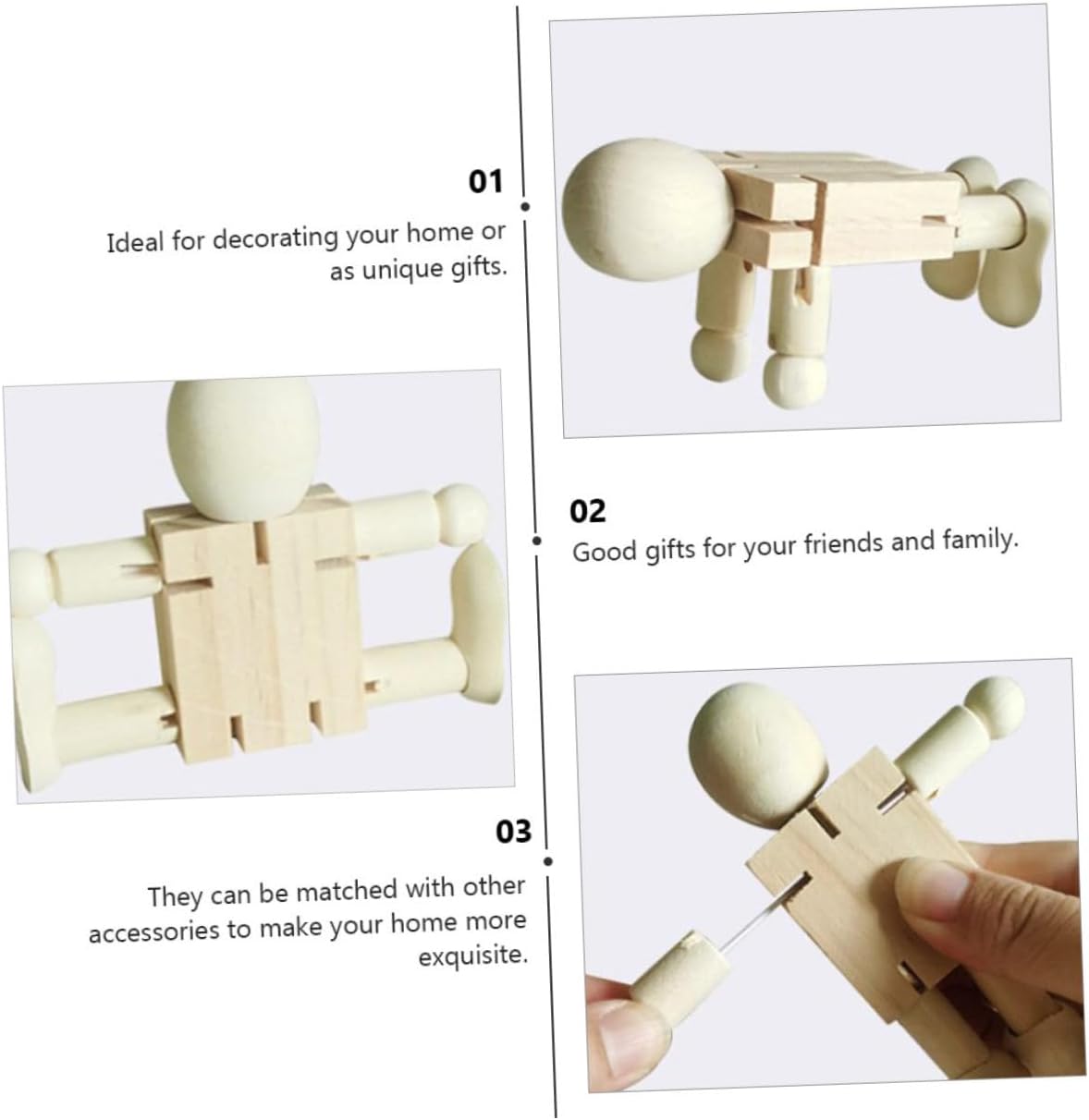 01

Ideal for decorating your home or as unique gifts.

02

Good gifts for your friends and family.

03

They can be matched with other accessories to make your home more exquisite.