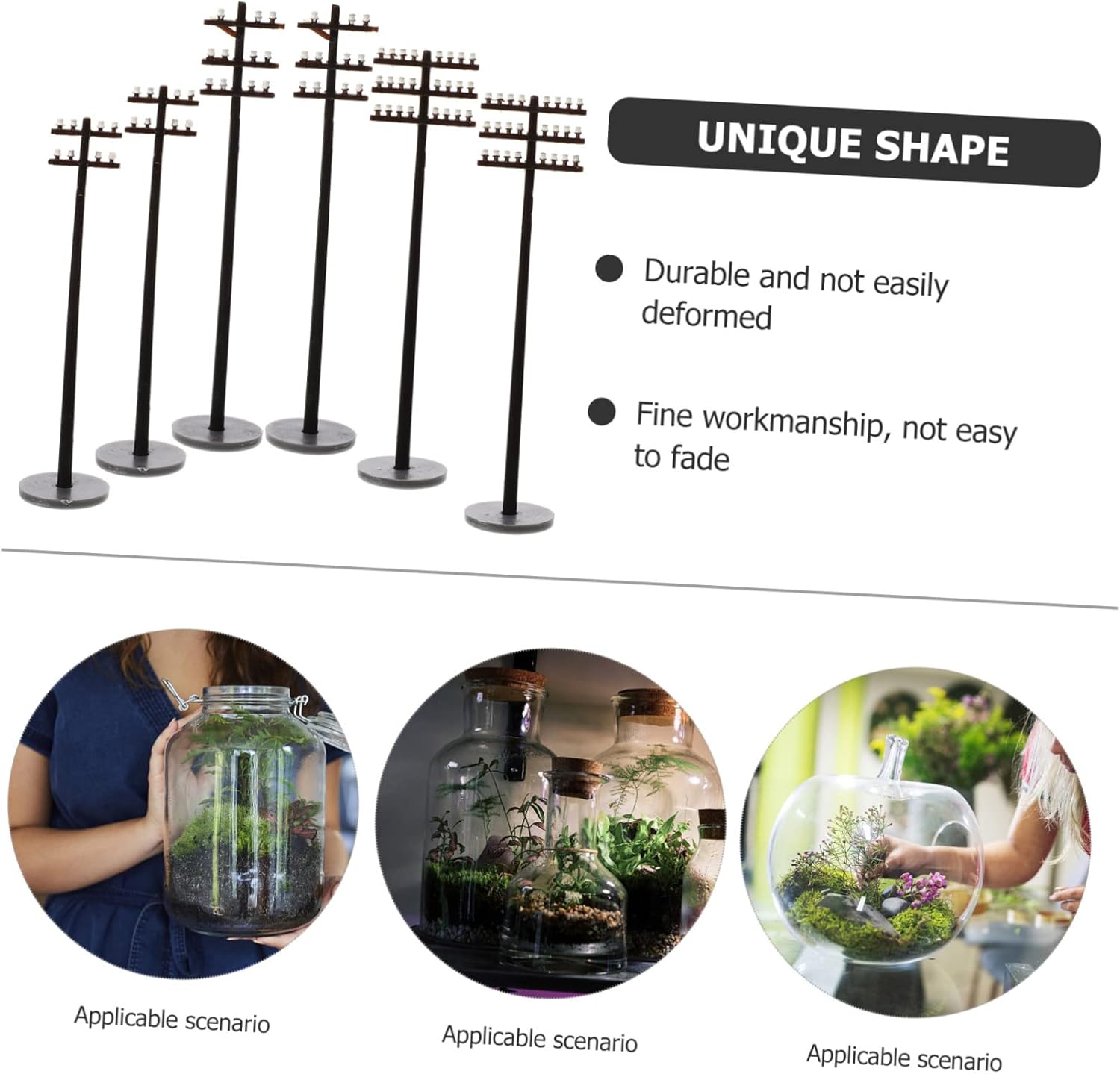 UNIQUE SHAPE

Durable and not easily deformed

Fine workmanship, not easy to fade

Applicable scenario

Applicable scenario

Applicable scenario