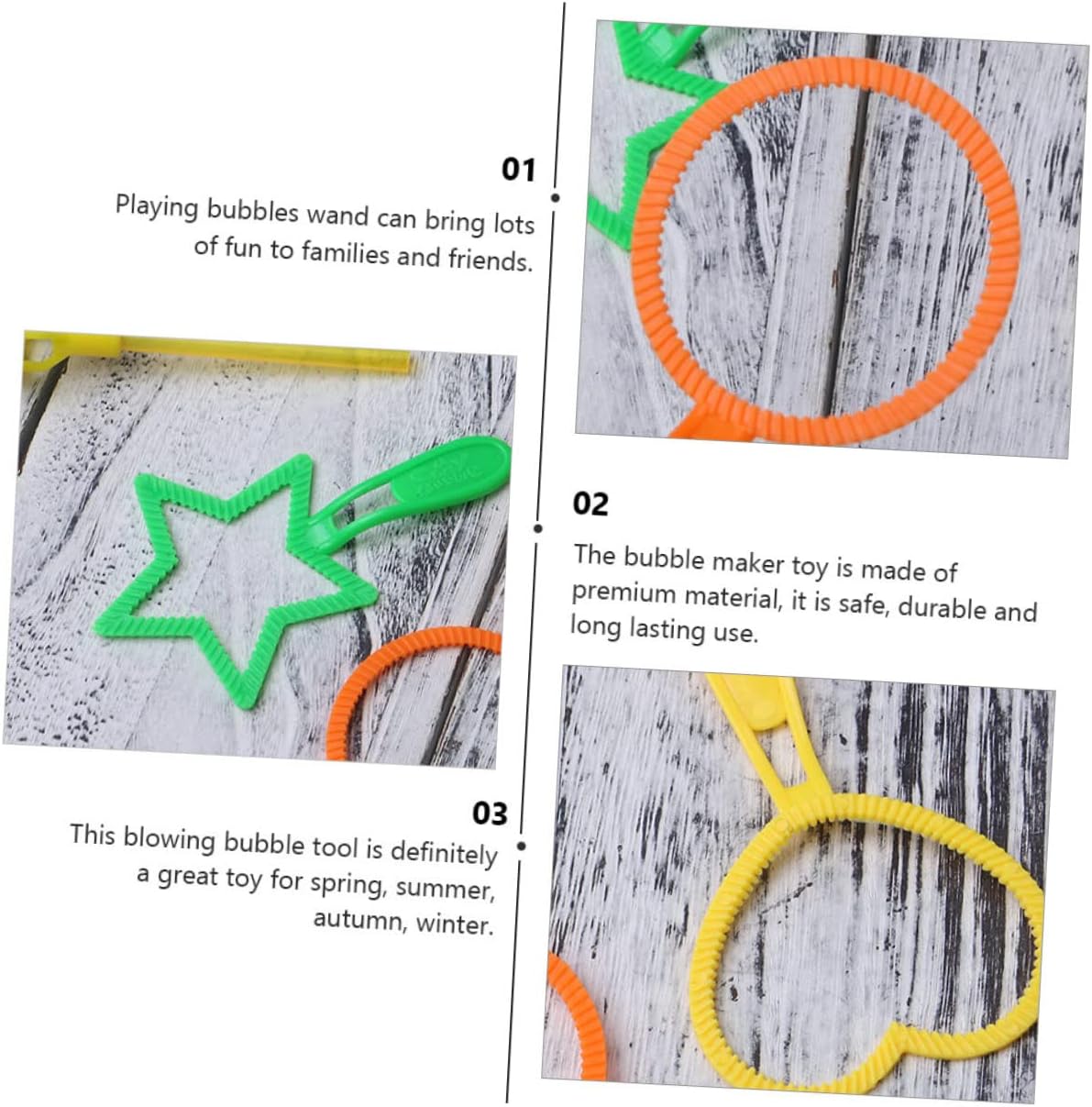 01

Playing bubbles wand can bring lots of fun to families and friends.

02

The bubble maker toy is made of premium material, it is safe, durable and long lasting use.

03

This blowing bubble tool is definitely a great toy for spring, summer, autumn, winter.