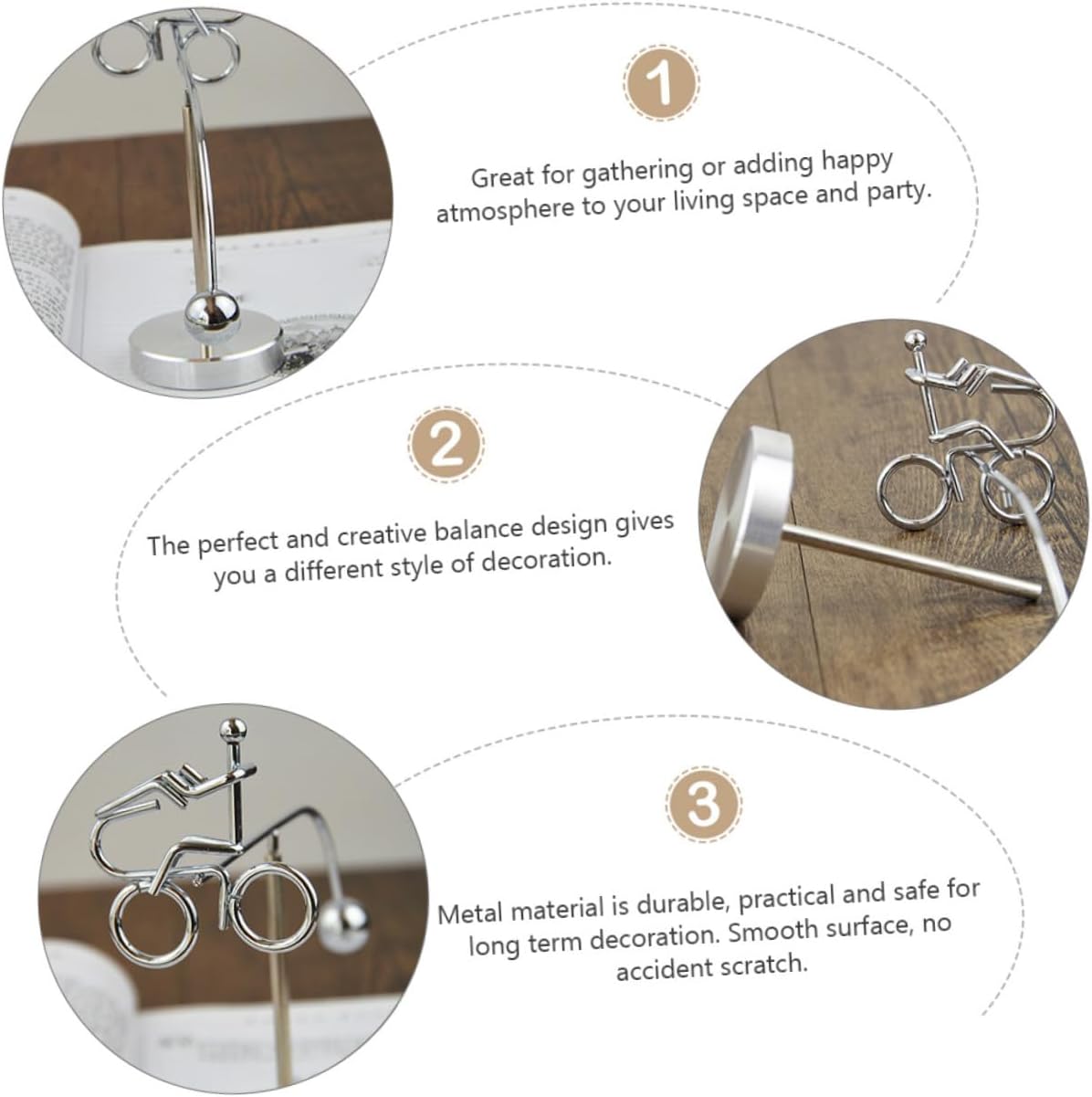 1

Great for gathering or adding happy atmosphere to your living space and party.

2

The perfect and creative balance design gives you a different style of decoration.

3

Metal material is durable, practical and safe for long term decoration. Smooth surface, no accident scratch.