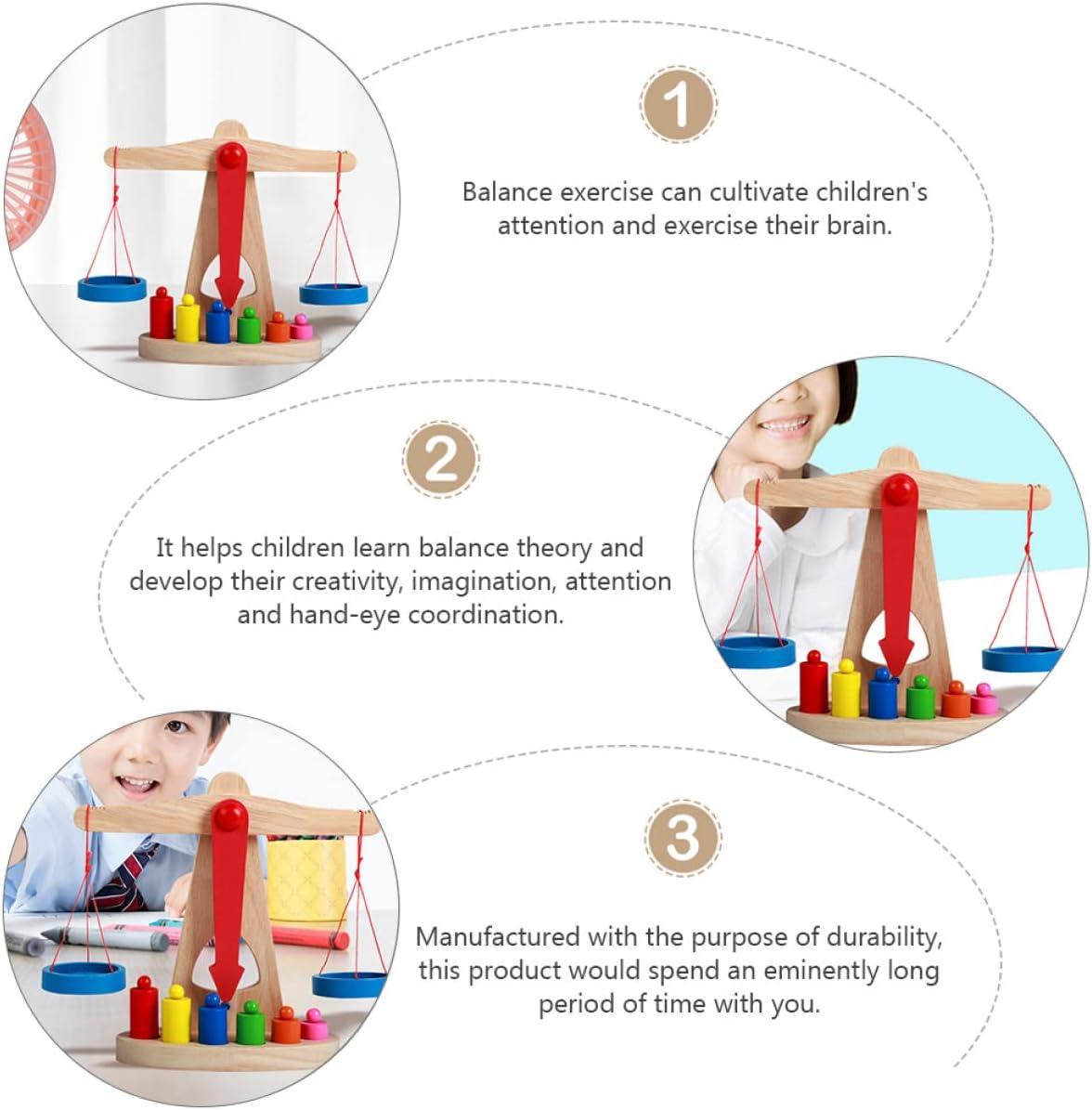 1

Balance exercise can cultivate children's attention and exercise their brain.

2

It helps children learn balance theory and develop their creativity, imagination, attention and hand-eye coordination.

3

Manufactured with the purpose of durability, this product would spend an eminently long period of time with you.