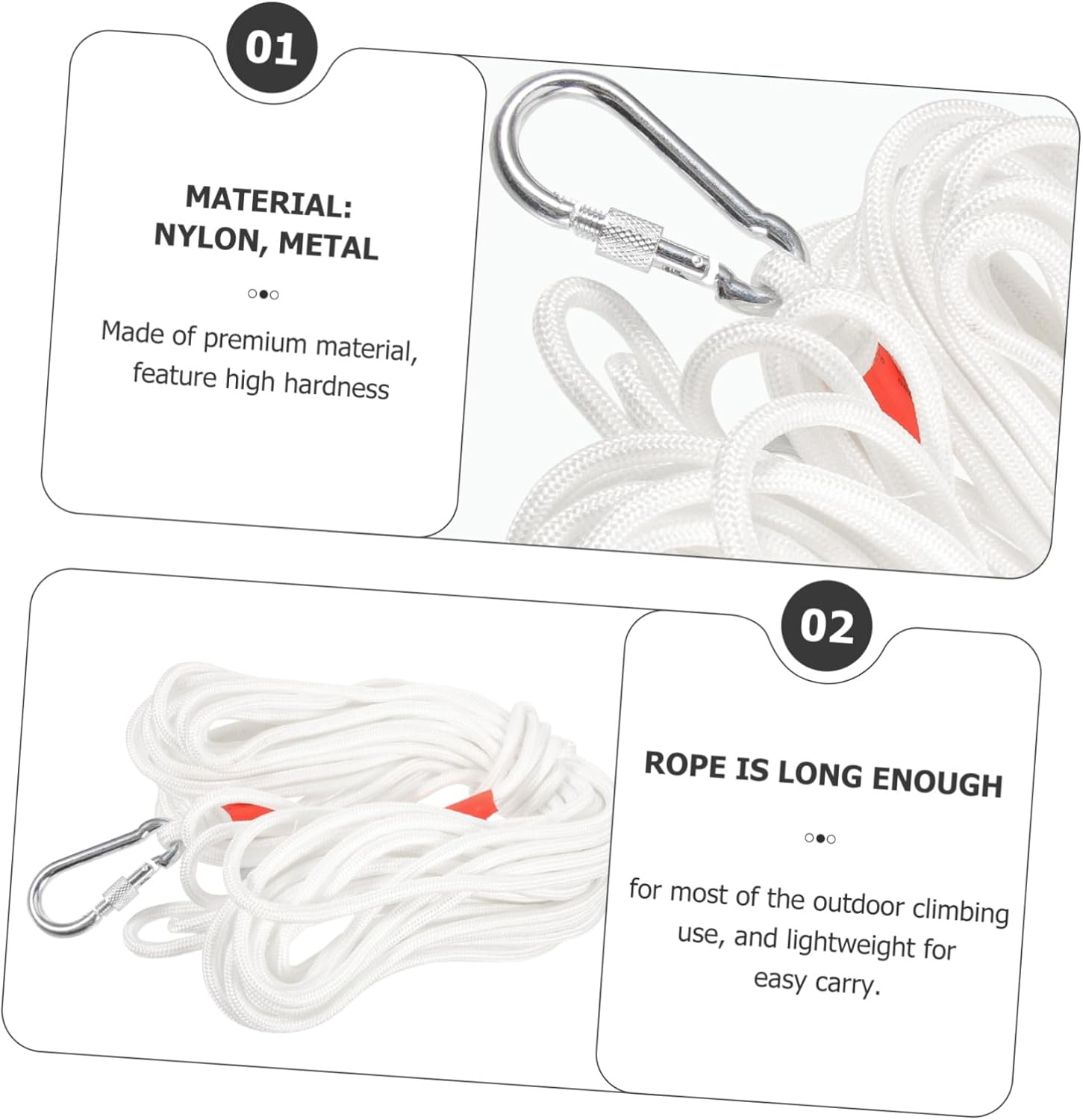 01

MATERIAL:
NYLON, METAL

Made of premium material, feature high hardness

02

ROPE IS LONG ENOUGH

for most of the outdoor climbing use, and lightweight for easy carry.