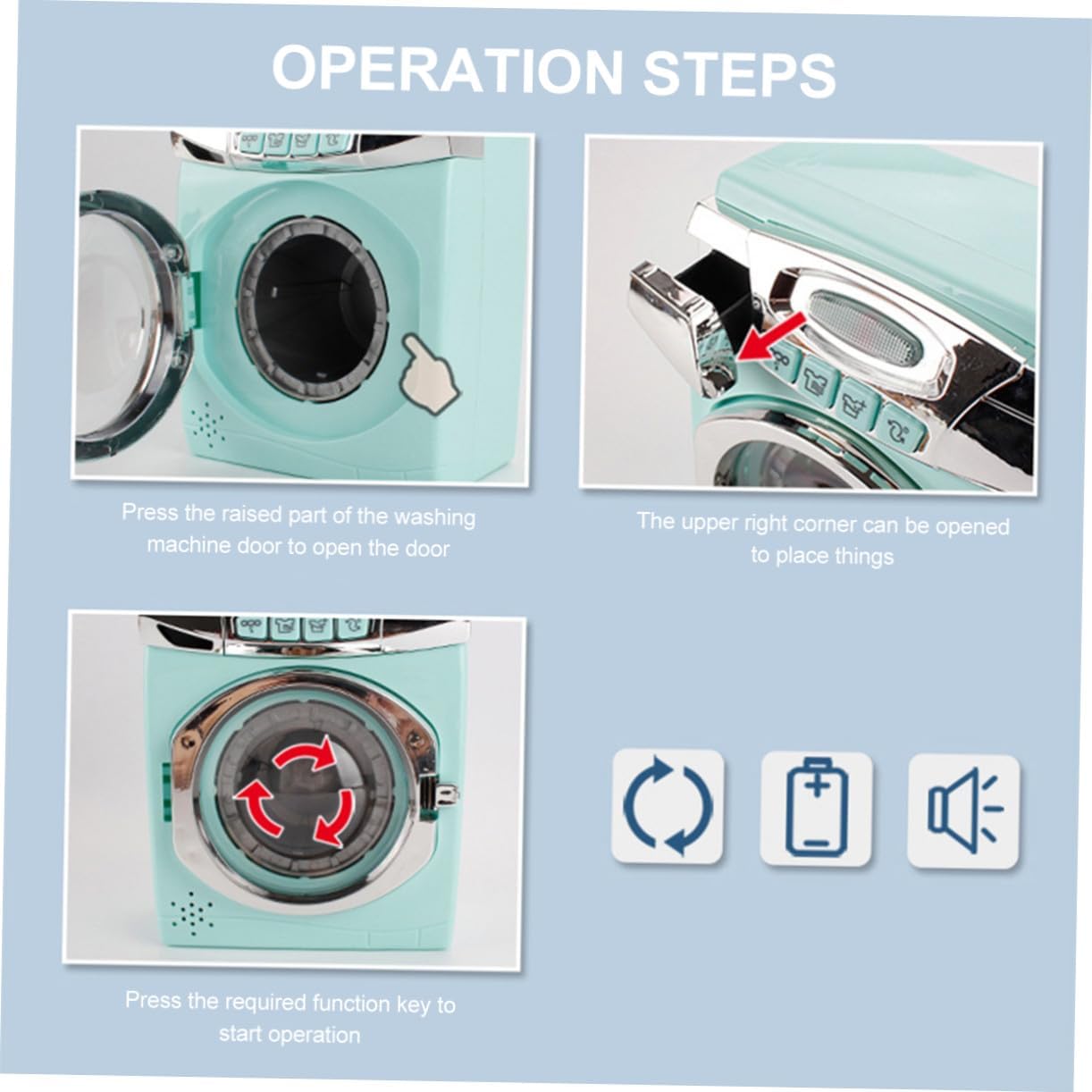 OPERATION STEPS

Press the raised part of the washing machine door to open the door

The upper right corner can be opened to place things

Press the required function key to start operation