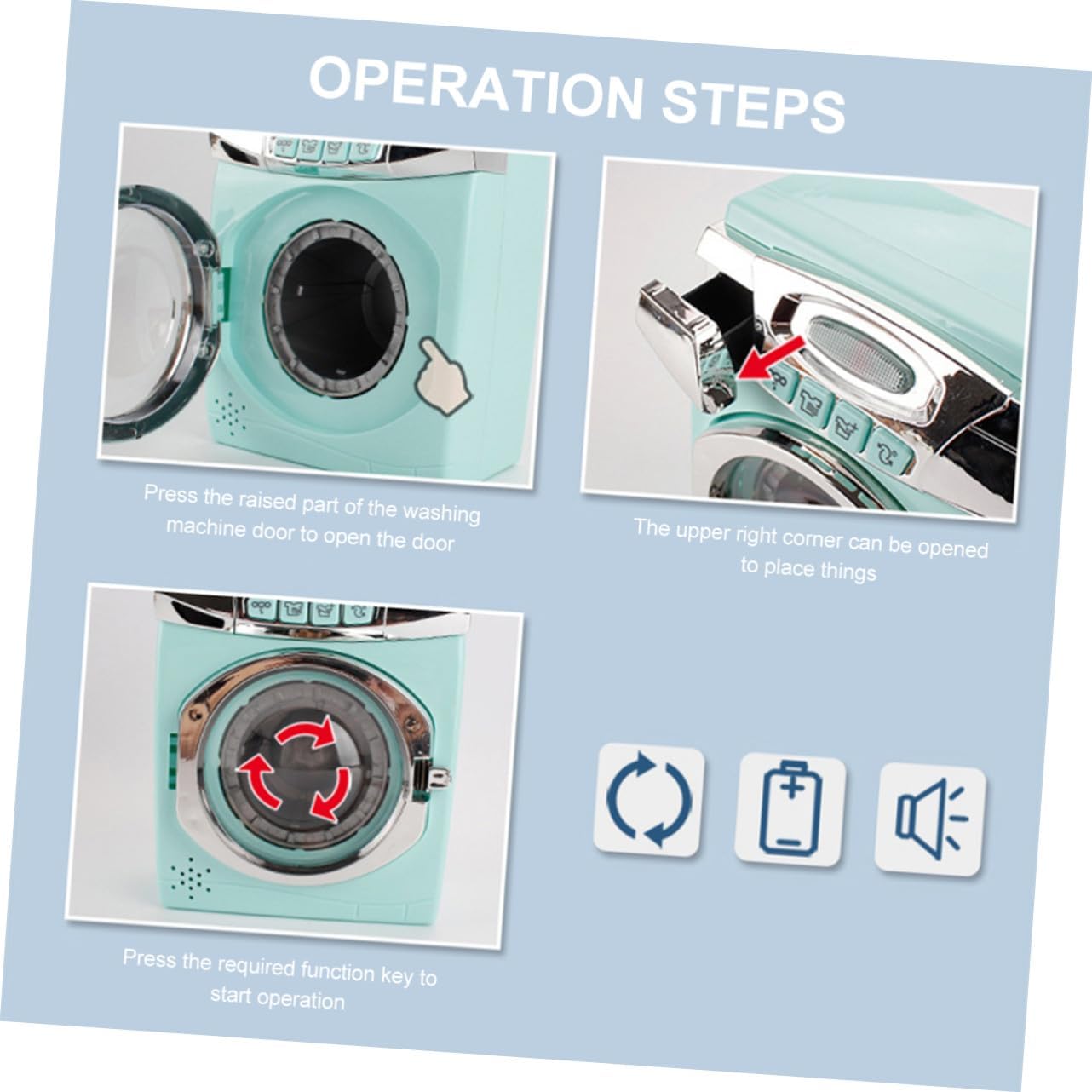 OPERATION STEPS

Press the raised part of the washing machine door to open the door

The upper right corner can be opened to place things

Press the required function key to start operation