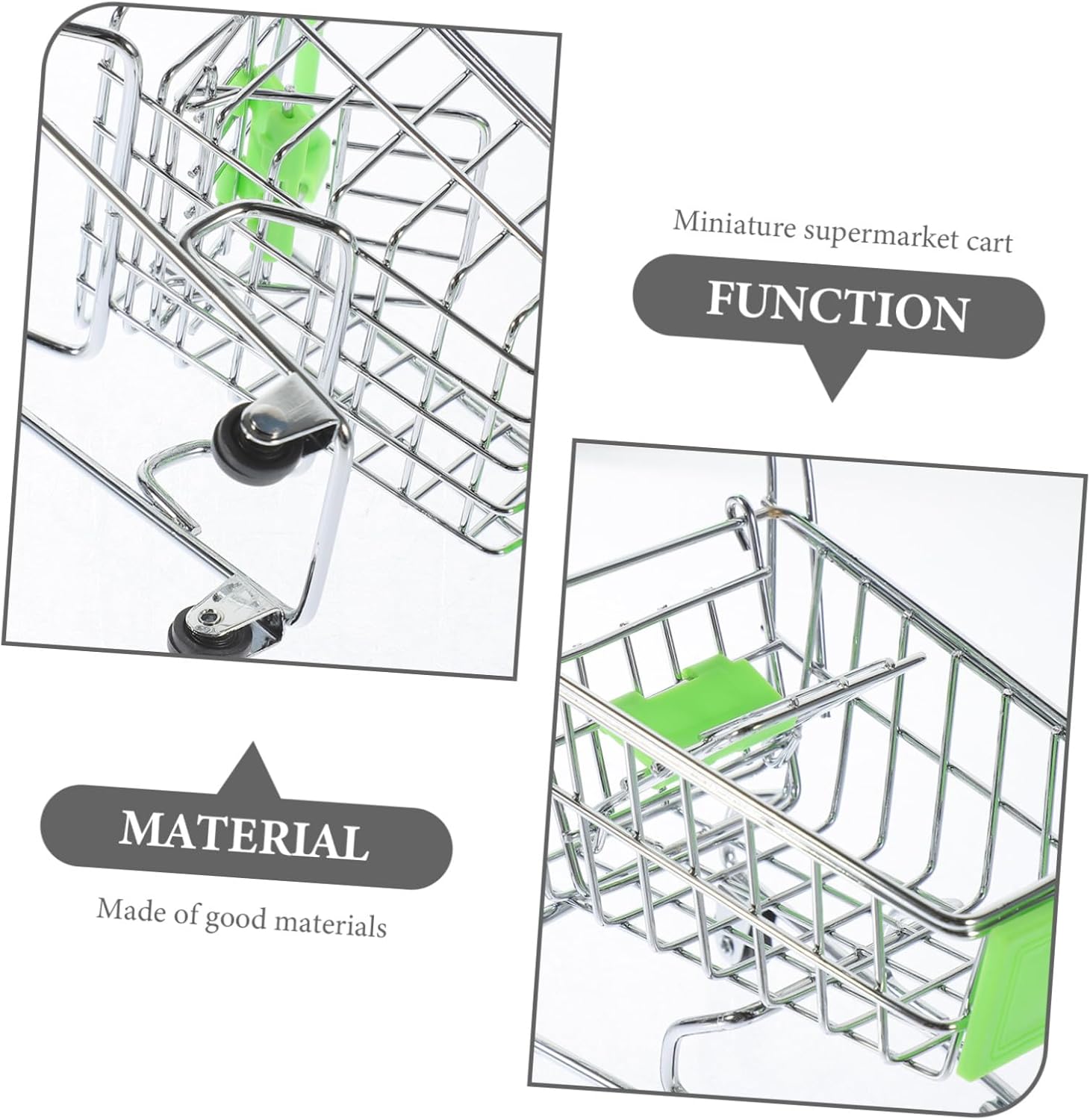 Miniature supermarket cart

FUNCTION

MATERIAL

Made of good materials