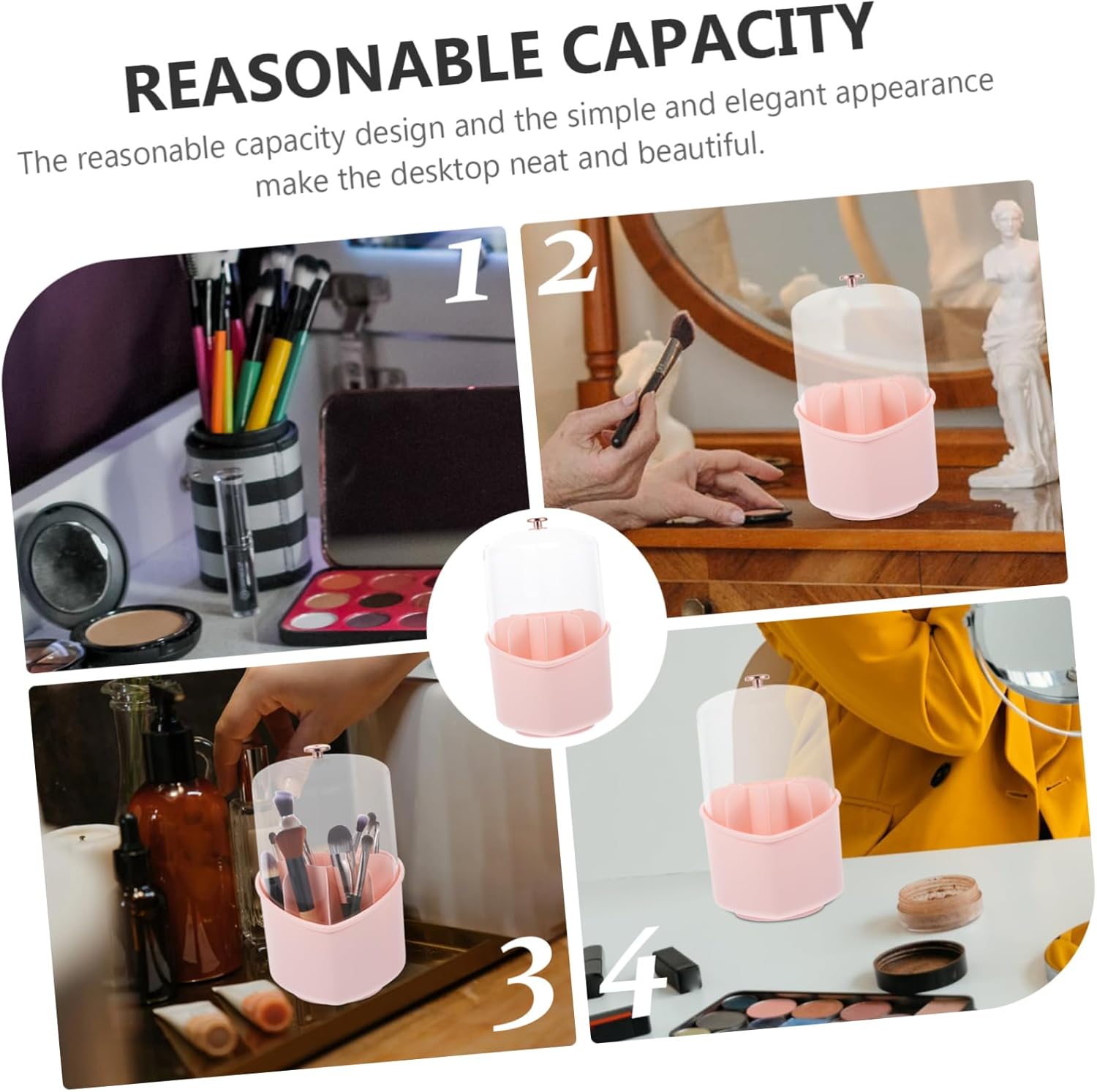 REASONABLE CAPACITY

The reasonable capacity design and the simple and elegant appearance make the desktop neat and beautiful.

1

2

3

4