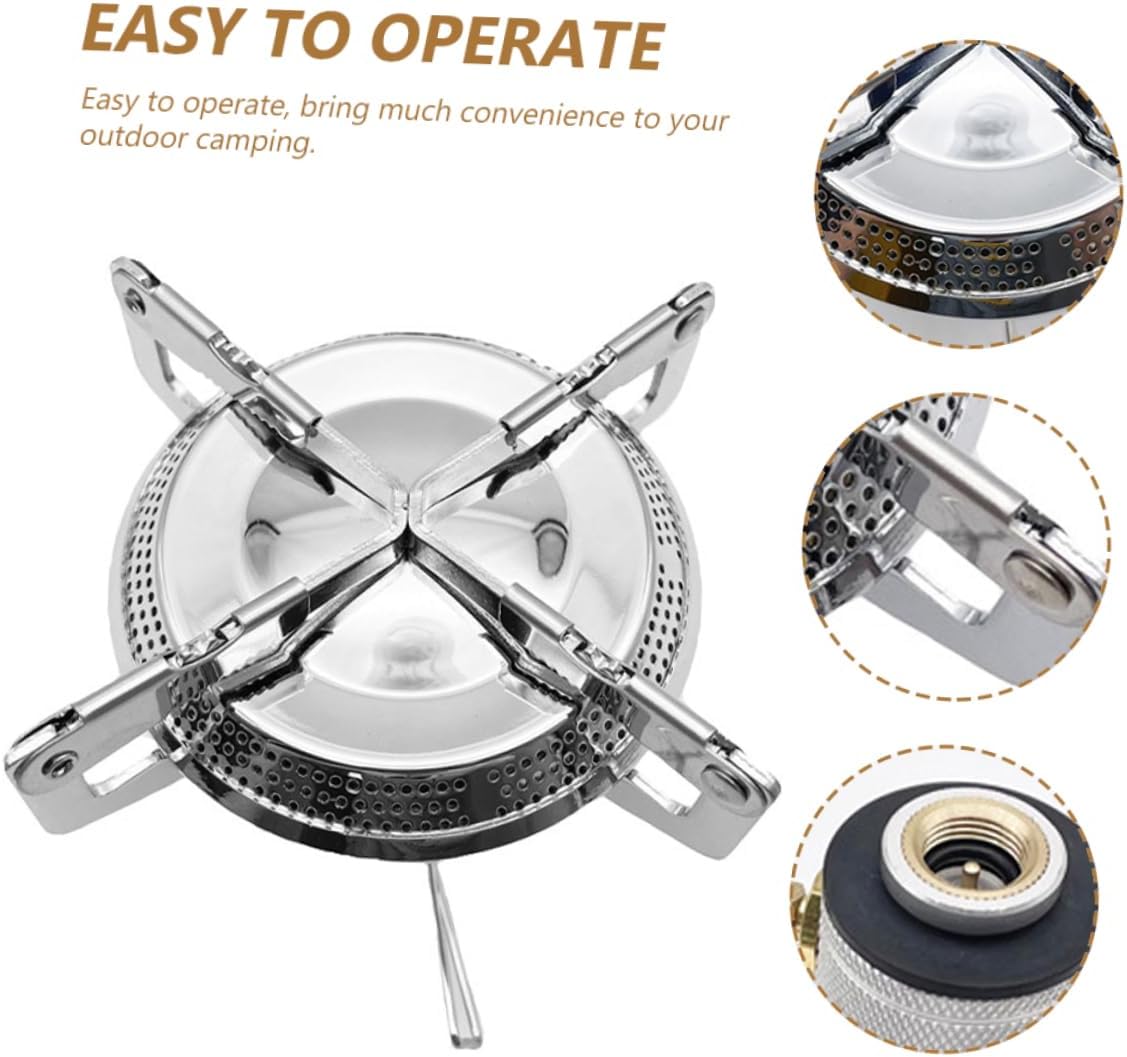 EASY TO OPERATE

Easy to operate, bring much convenience to your outdoor camping.