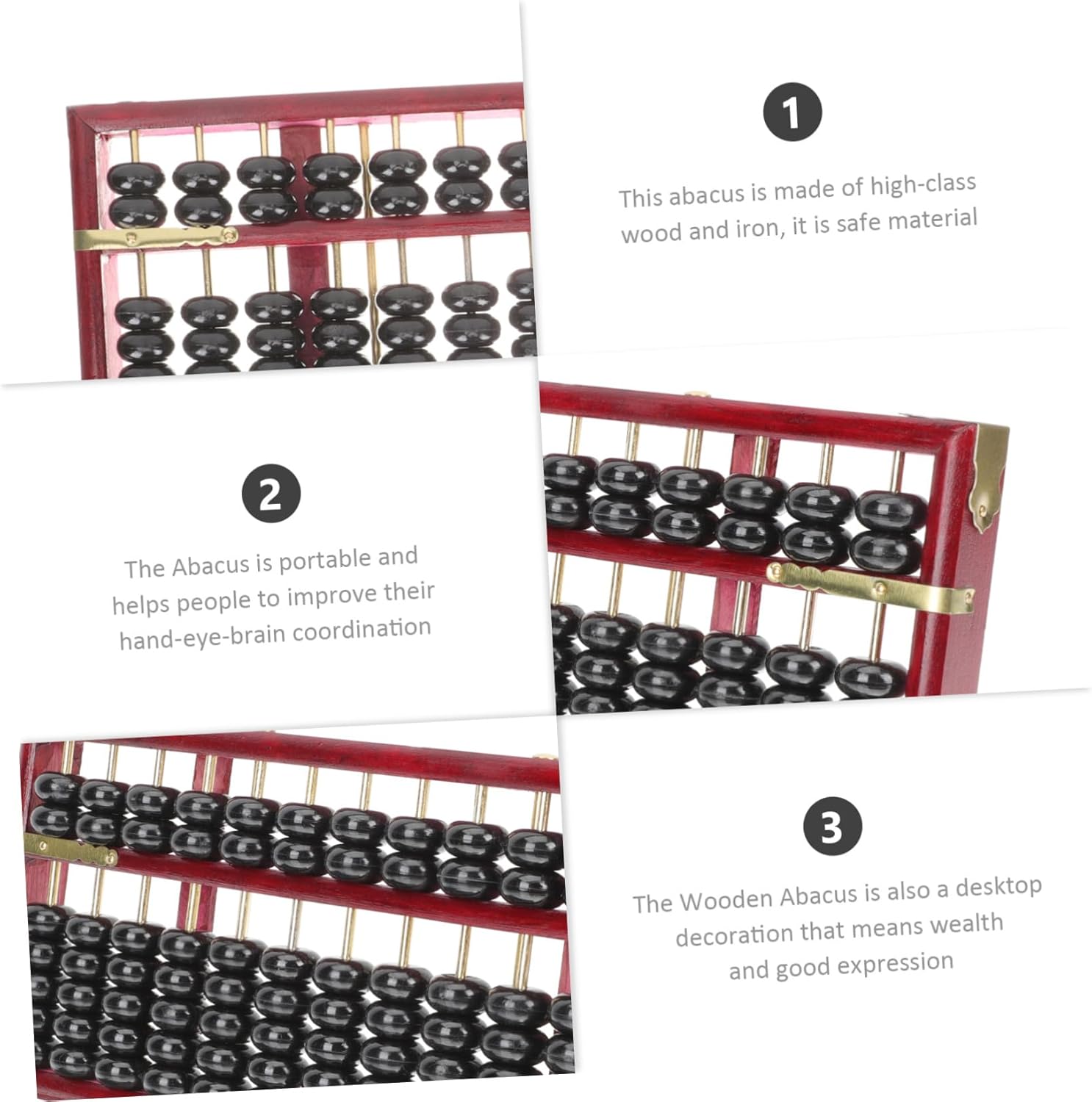 1

This abacus is made of high-class wood and iron, it is safe material

2

The Abacus is portable and helps people to improve their hand-eye-brain coordination

3

The Wooden Abacus is also a desktop decoration that means wealth and good expression