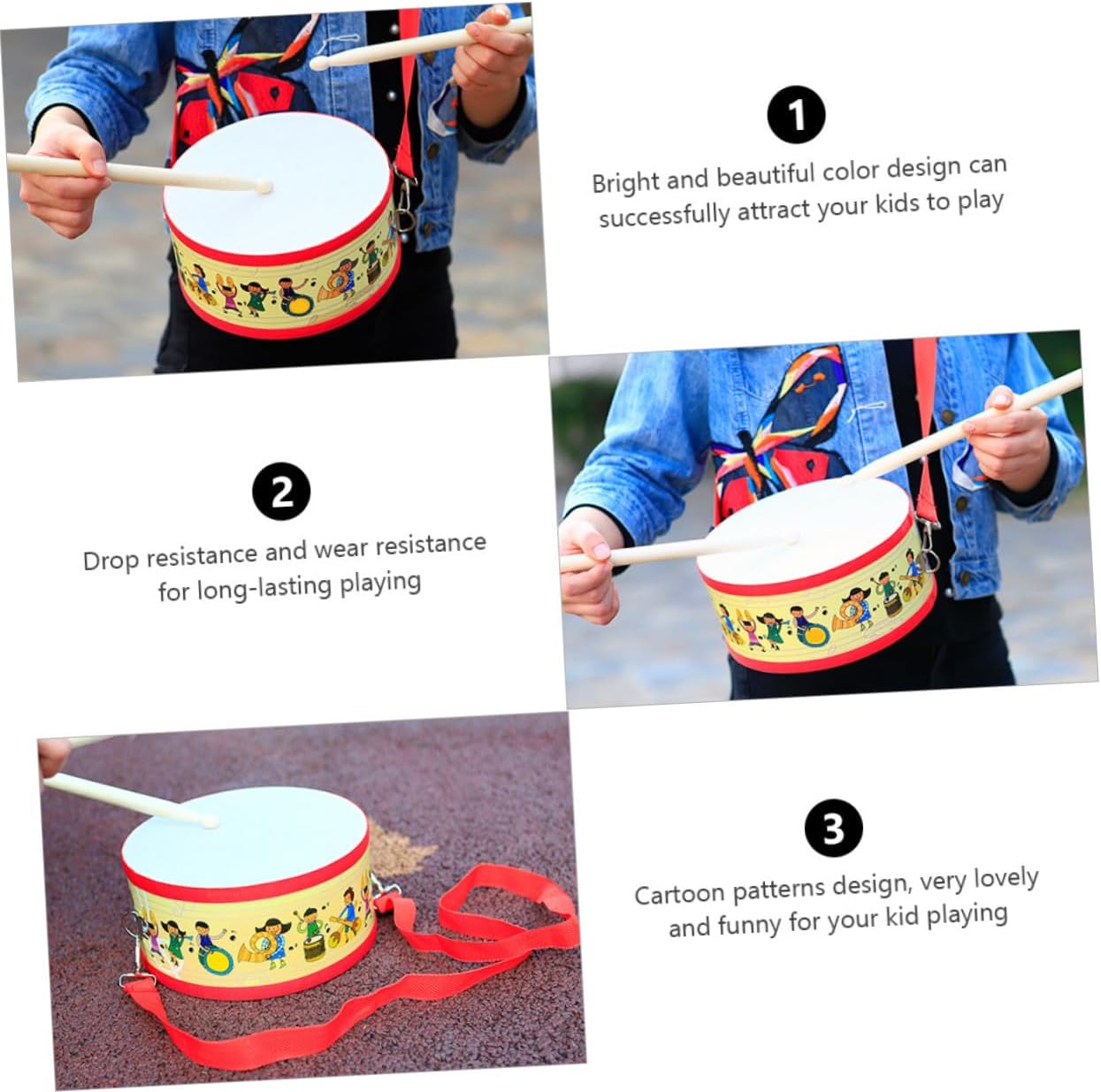 1

Bright and beautiful color design can successfully attract your kids to play

2

Drop resistance and wear resistance for long-lasting playing

3

Cartoon patterns design, very lovely and funny for your kid playing