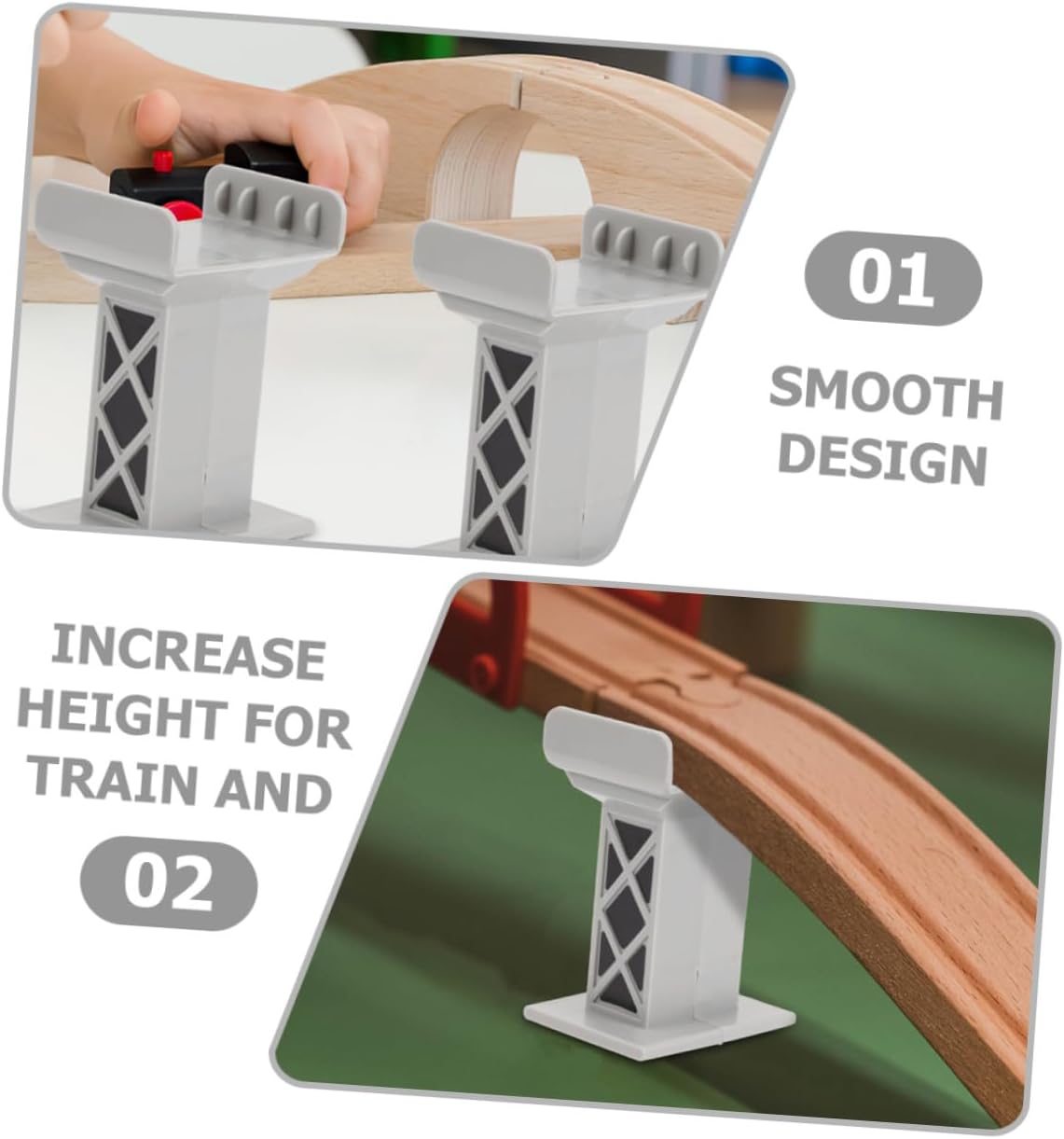 01

SMOOTH DESIGN

INCREASE HEIGHT FOR TRAIN AND

02