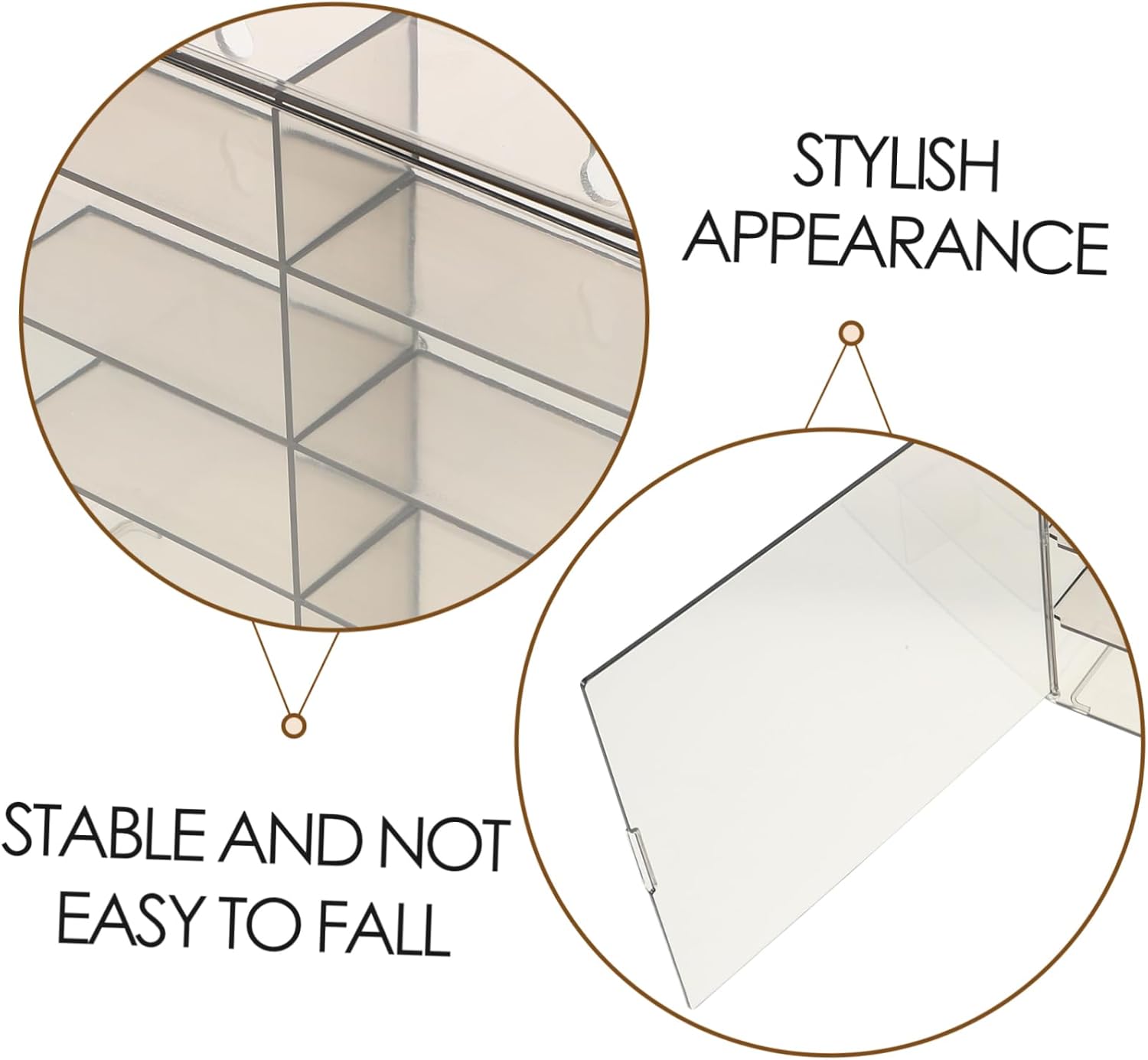 STYLISH APPEARANCE

STABLE AND NOT EASY TO FALL