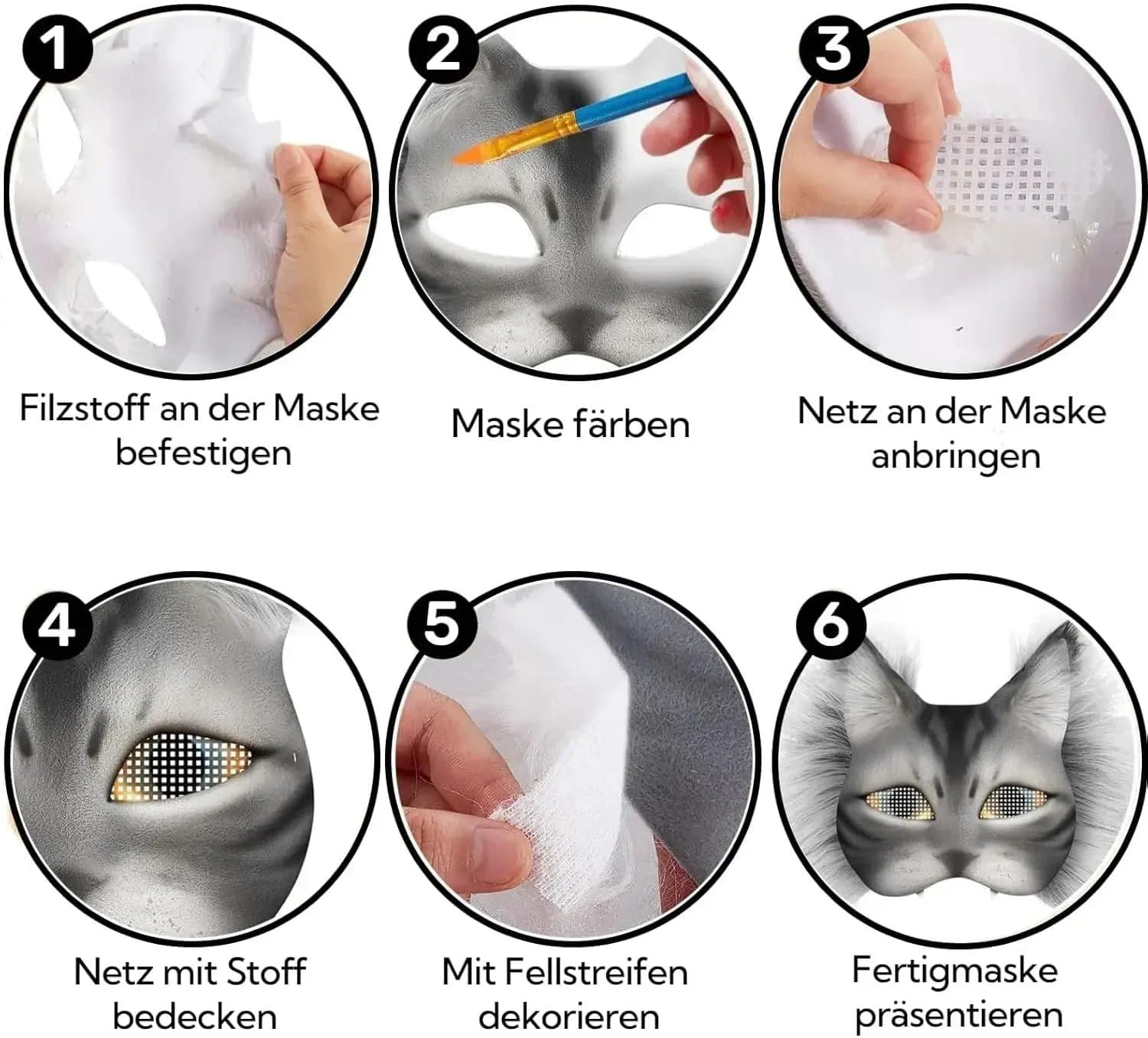 1
Filzstoff an der Maske befestigen

2
Maske färben

3
Netz an der Maske anbringen

4
Netz mit Stoff bedecken

5
Mit Fellstreifen dekorieren

6
Fertigmaske präsentieren