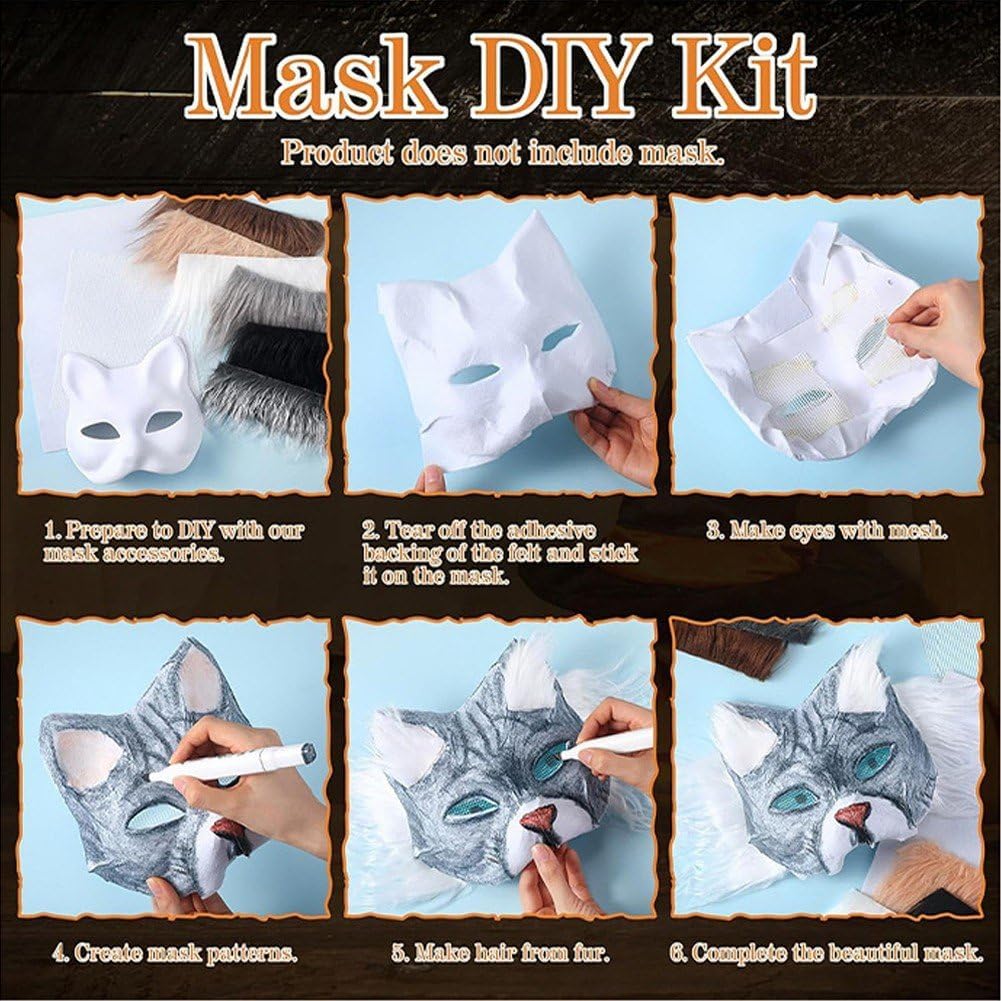 Mask DIY Kit

Product does not include mask.

1. Prepare to DIY with our mask accessories.

2. Tear off the adhesive backing of the felt and stick it on the mask.

3. Make eyes with mesh.

4. Create mask patterns.

5. Make hair from fur.

6. Complete the beautiful mask.