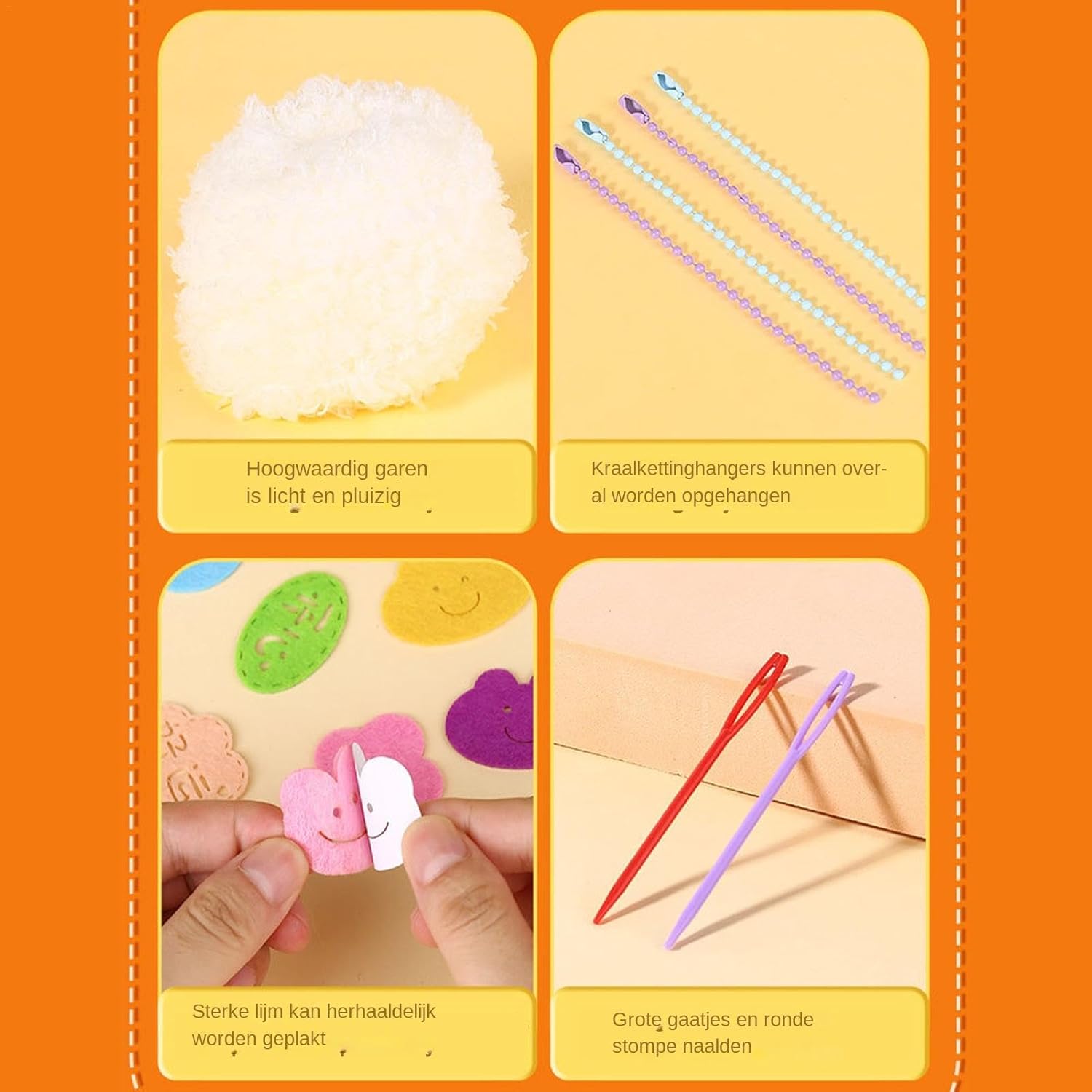 Hoogwaardig garen is licht en pluizig

Kraalkettinghangers kunnen overal worden opgehangen

Sterke lijm kan herhaaldelijk worden geplakt

Grote gaatjes en ronde stompe naalden