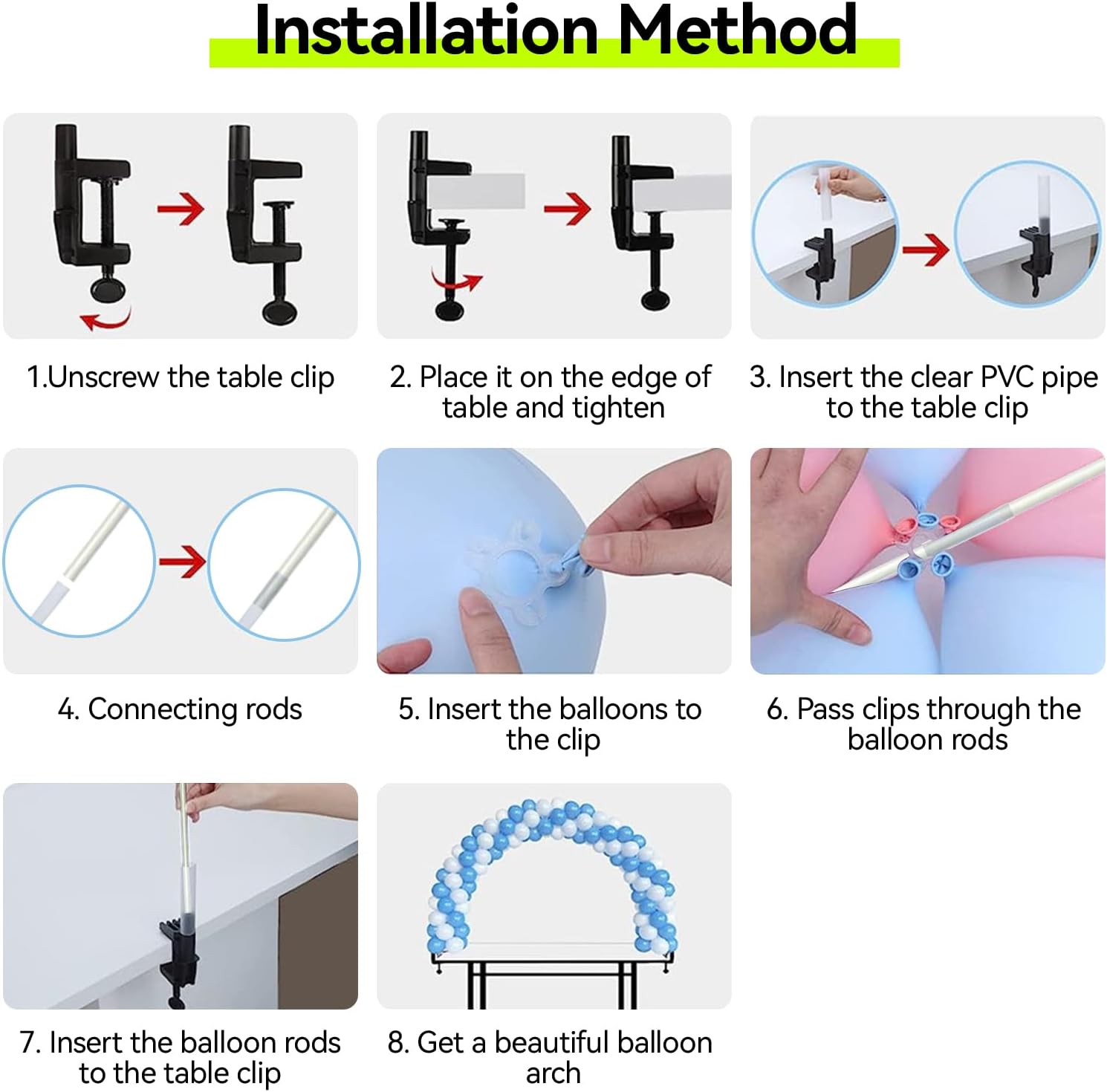 Installation Method

1.Unscrew the table clip

2. Place it on the edge of table and tighten

3. Insert the clear PVC pipe to the table clip

4. Connecting rods

5. Insert the balloons to the clip

6. Pass clips through the balloon rods

7. Insert the balloon rods to the table clip

8. Get a beautiful balloon arch