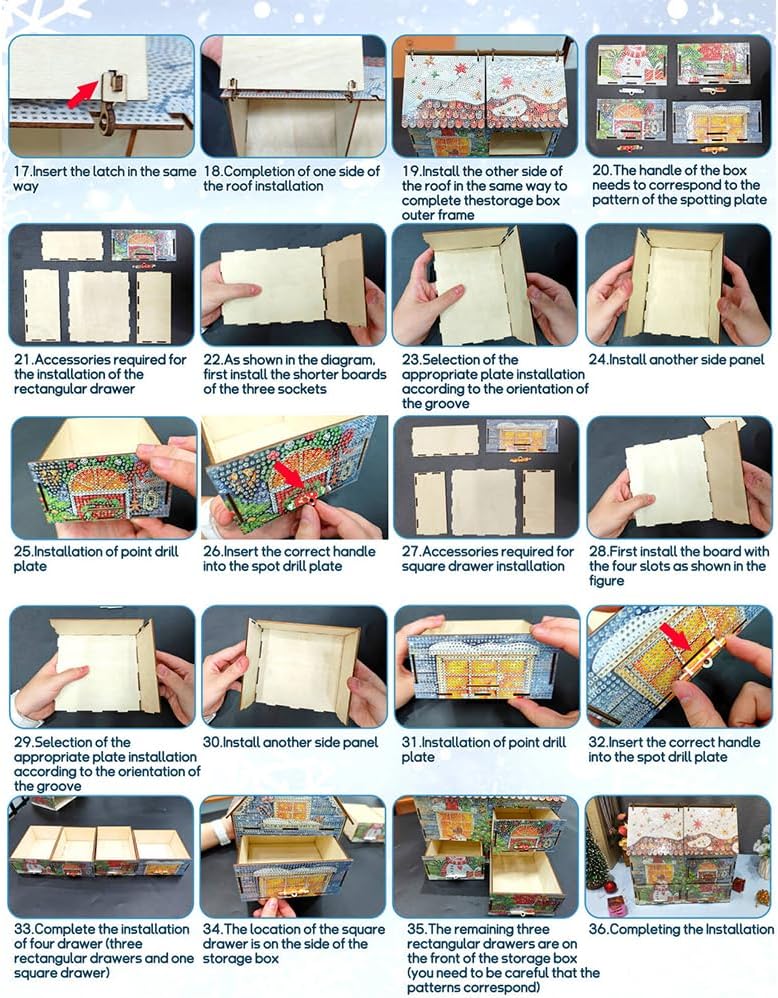 17.Insert the latch in the same way

18.Completion of one side of the roof installation

19.Install the other side of the roof in the same way to complete thestorage box outer frame

20.The handle of the box needs to correspond to the pattern of the spotting plate

21.Accessories required for the installation of the rectangular drawer

22.As shown in the diagram, first install the shorter boards of the three sockets

23.Selection of the appropriate plate installation according to the orientation of the groove

24.Install another side panel

25.Installation of point drill plate

26.Insert the correct handle into the spot drill plate

27.Accessories required for square drawer installation

28.First install the board with the four slots as shown in the figure

29.Selection of the appropriate plate installation according to the orientation of the groove

30.Install another side panel

31.Installation of point drill plate

32.Insert the correct handle into the spot drill plate

33.Complete the installation of four drawer (three rectangular drawers and one square drawer)

34.The location of the square drawer is on the side of the storage box

35.The remaining three rectangular drawers are on the front of the storage box (you need to be careful that the patterns correspond)

36.Completing the Installation