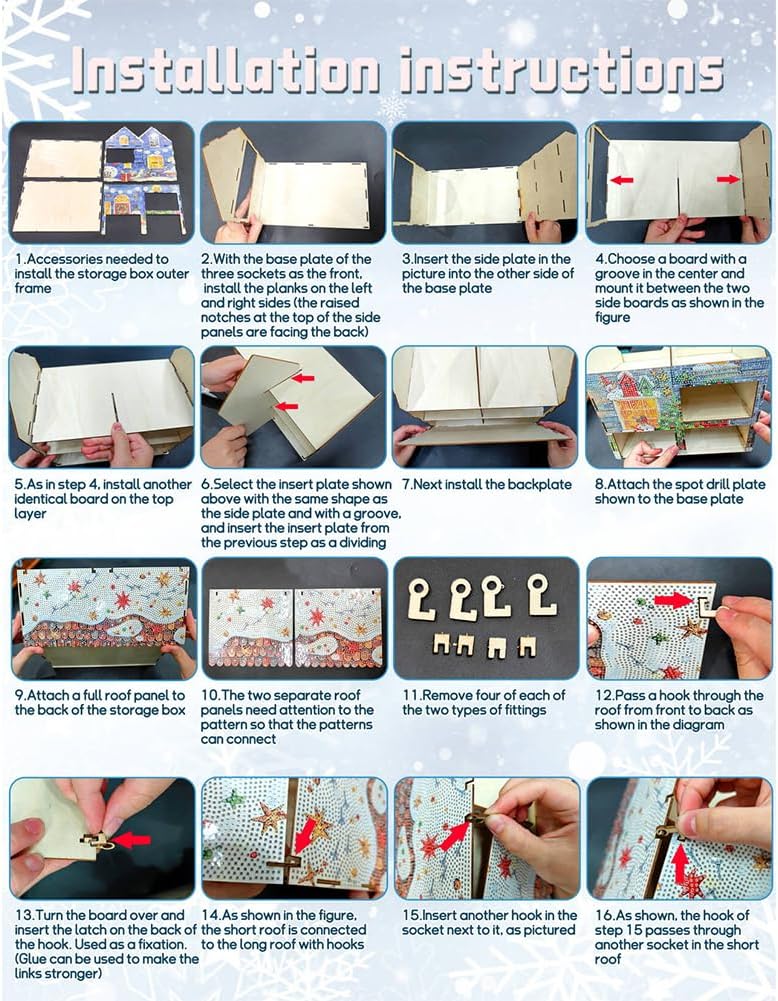 Installation instructions

1.Accessories needed to install the storage box outer frame

2.With the base plate of the three sockets as the front, install the planks on the left and right sides (the raised notches at the top of the side panels are facing the back)

3.Insert the side plate in the picture into the other side of the base plate

4.Choose a board with a groove in the center and mount it between the two side boards as shown in the figure

5.As in step 4, install another identical board on the top layer

6.Select the insert plate shown above with the same shape as the side plate and with a groove, and insert the insert plate from the previous step as a dividing

7.Next install the backplate

8.Attach the spot drill plate shown to the base plate

9.Attach a full roof panel to the back of the storage box

10.The two separate roof panels need attention to the pattern so that the patterns can connect

11.Remove four of each of the two types of fittings

12.Pass a hook through the roof from front to back as shown in the diagram

13.Turn the board over and insert the latch on the back of the hook. Used as a fixation. (Glue can be used to make the links stronger)

14.As shown in the figure, the short roof is connected to the long roof with hooks

15.Insert another hook in the socket next to it, as pictured

16.As shown, the hook of step 15 passes through another socket in the short roof