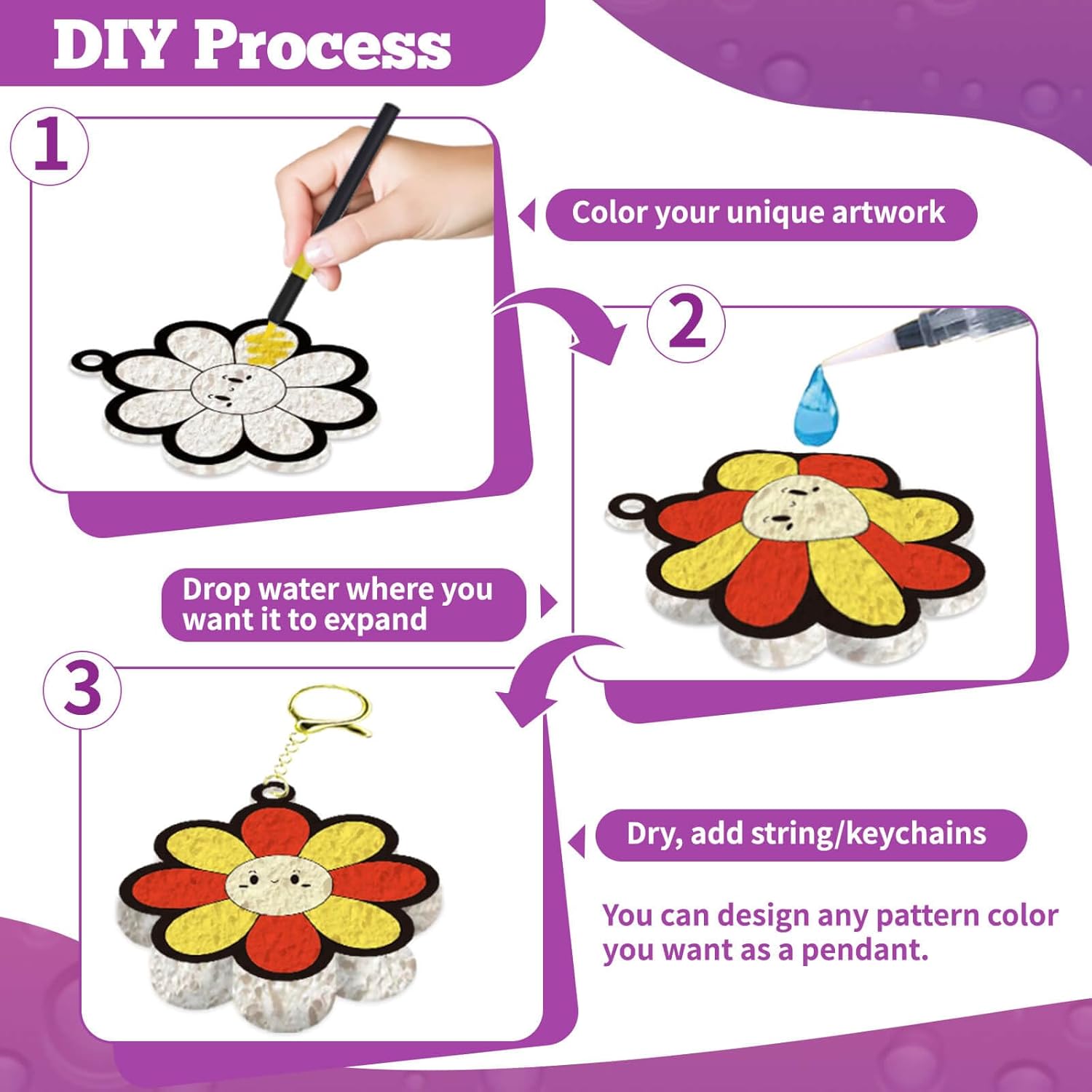 DIY Process

1

Color your unique artwork

2

Drop water where you want it to expand

3

Dry, add string/keychains

You can design any pattern color you want as a pendant.