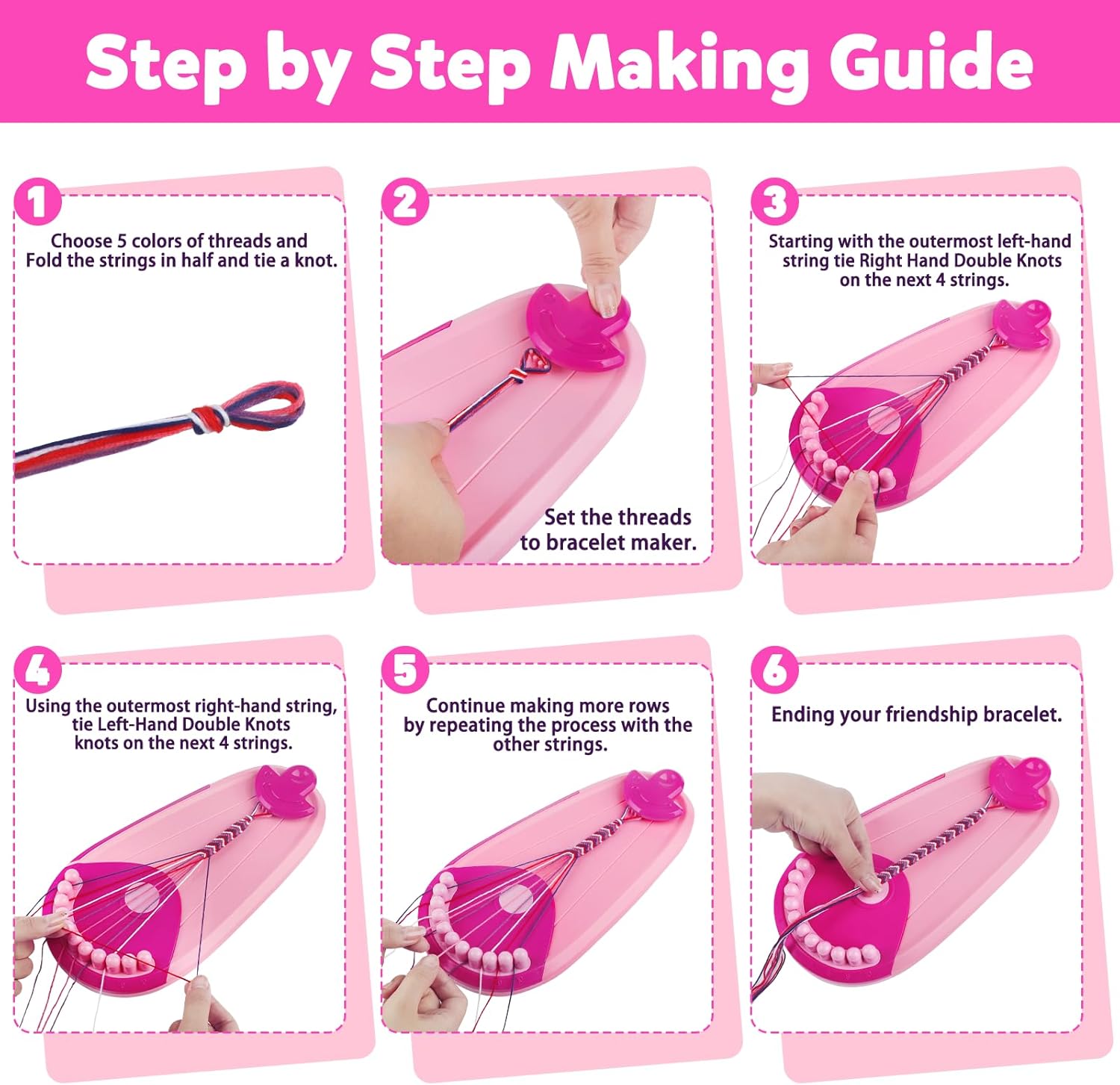 Step by Step Making Guide

1
Choose 5 colors of threads and Fold the strings in half and tie a knot.

2
Set the threads to bracelet maker.

3
Starting with the outermost left-hand string tie Right Hand Double Knots on the next 4 strings.

4
Using the outermost right-hand string, tie Left-Hand Double Knots knots on the next 4 strings.

5
Continue making more rows by repeating the process with the other strings.

6
Ending your friendship bracelet.