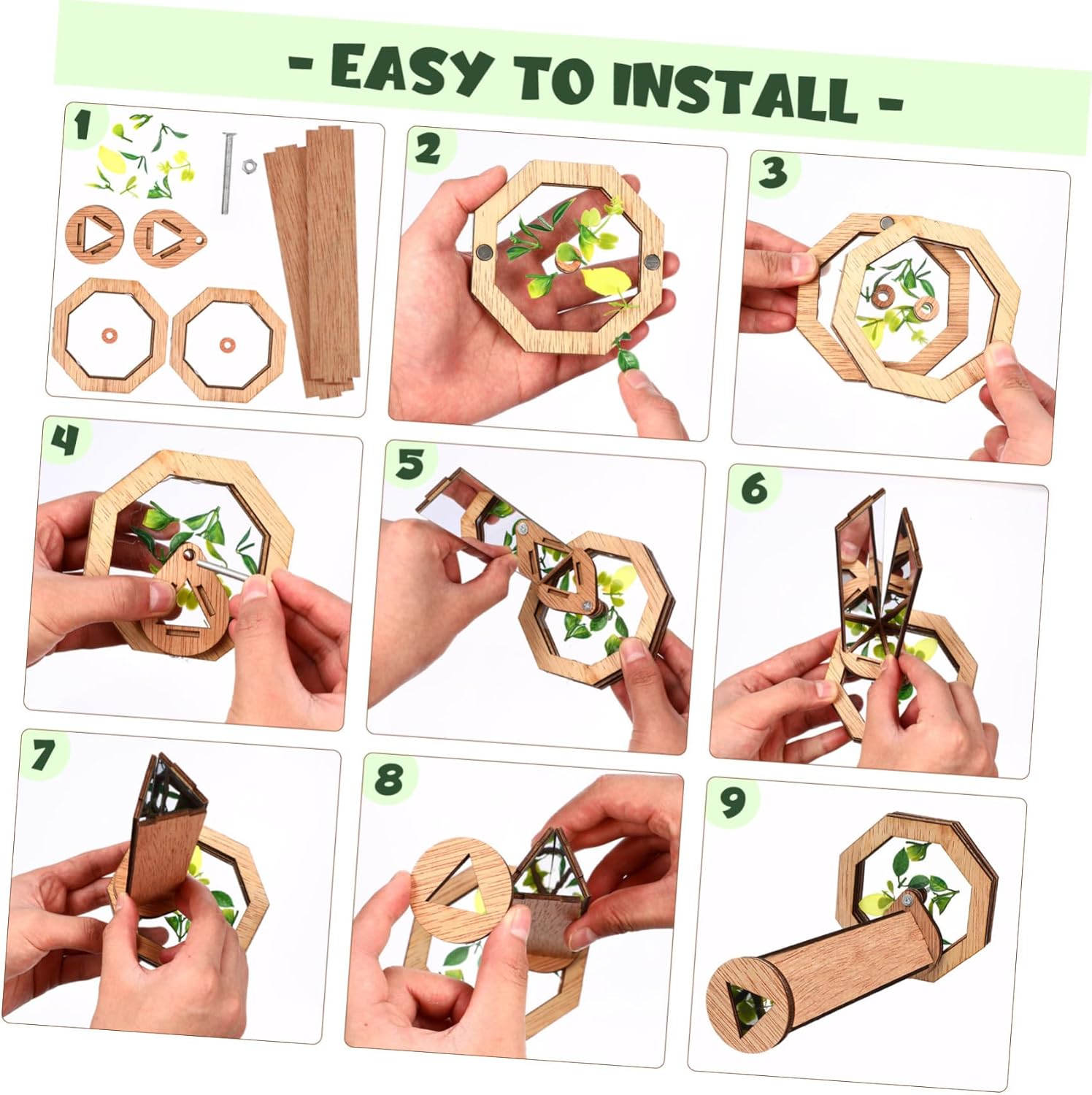 - EASY TO INSTALL -

1

2

3

4

5

6

7

8

9