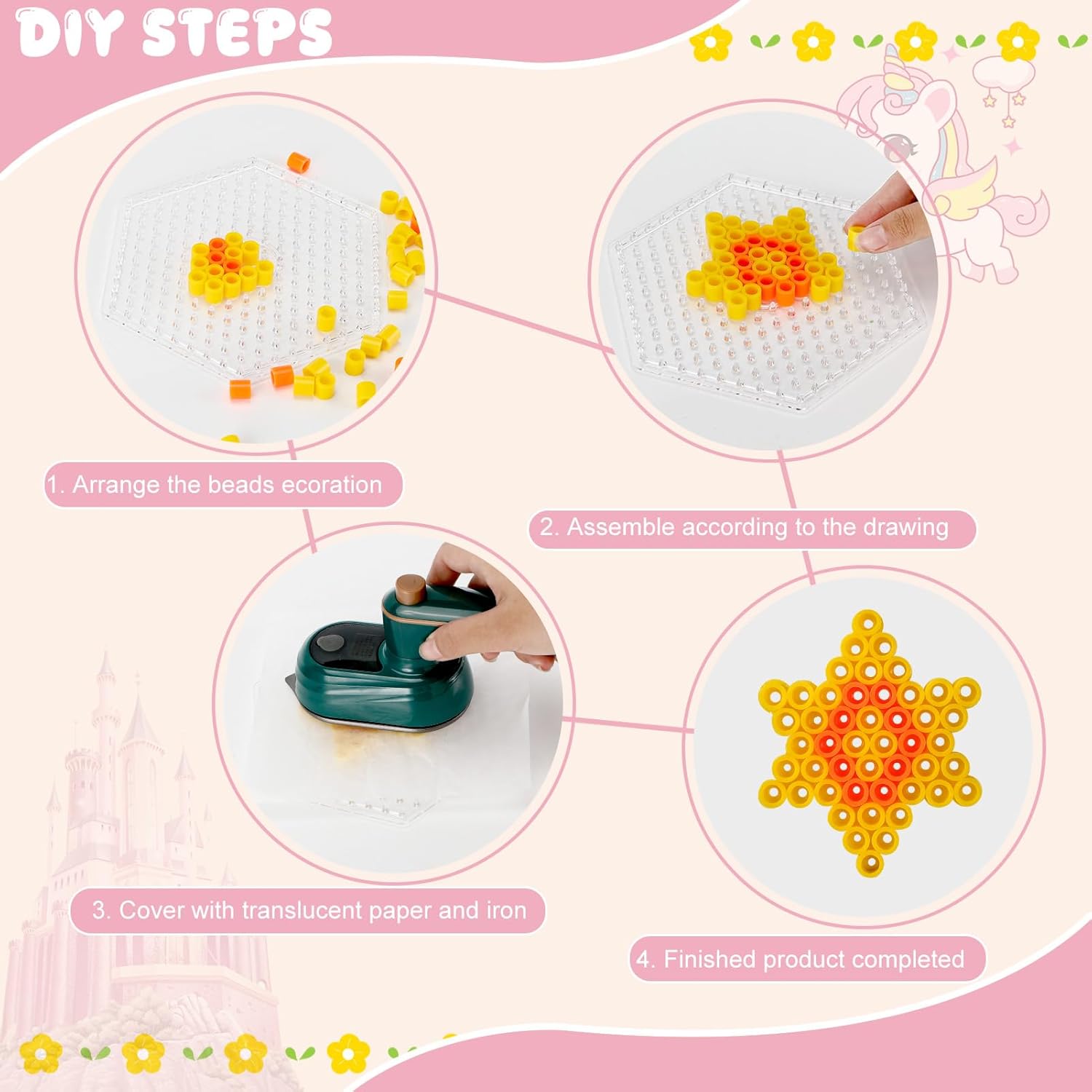 DIY STEPS

1. Arrange the beads ecoration

2. Assemble according to the drawing

3. Cover with translucent paper and iron

4. Finished product completed