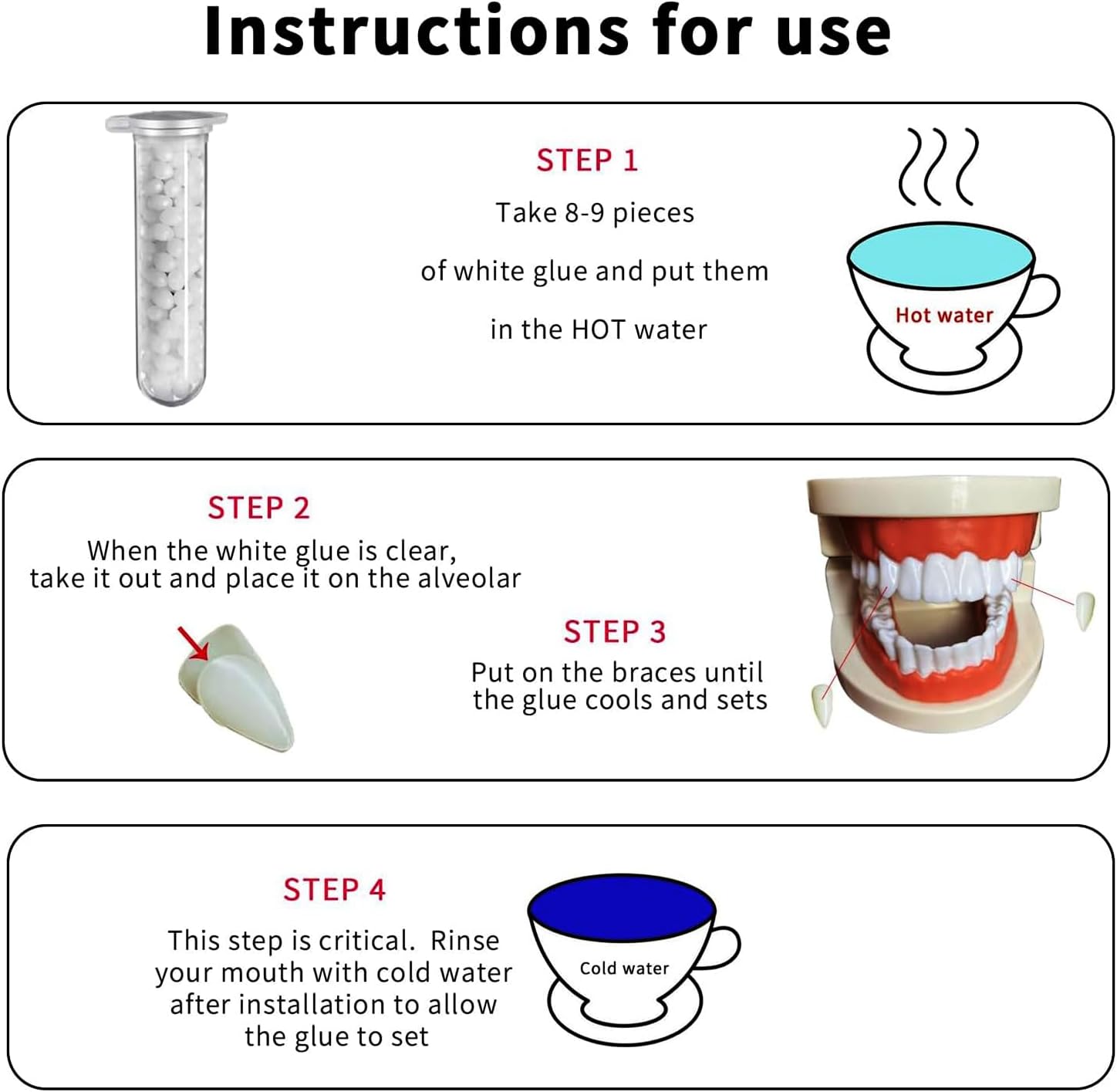 Instructions for use

STEP 1
Take 8-9 pieces
of white glue and put them
in the HOT water

Hot water

STEP 2
When the white glue is clear,
take it out and place it on the alveolar

STEP 3
Put on the braces until
the glue cools and sets

STEP 4
This step is critical. Rinse your mouth with cold water after installation to allow the glue to set

Cold water