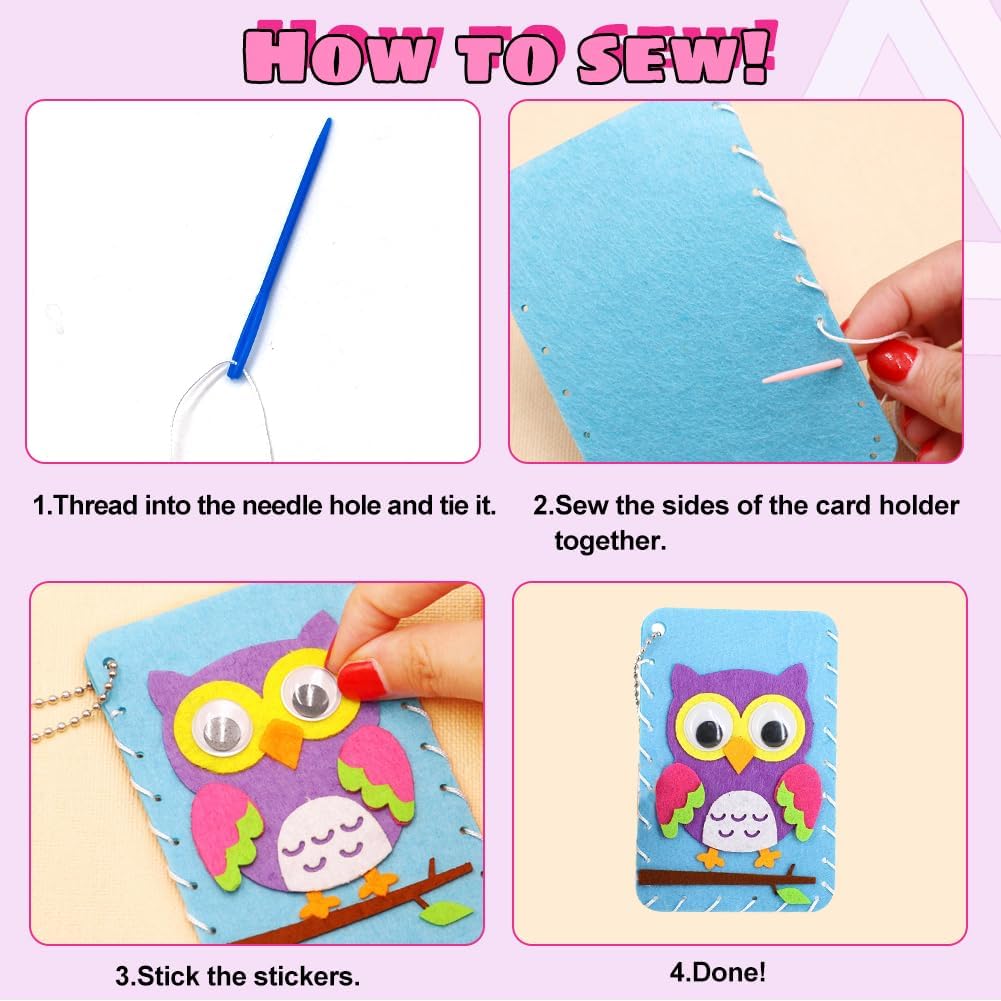 HOW TO SEW!

1.Thread into the needle hole and tie it.

2.Sew the sides of the card holder together.

3.Stick the stickers.

4.Done!