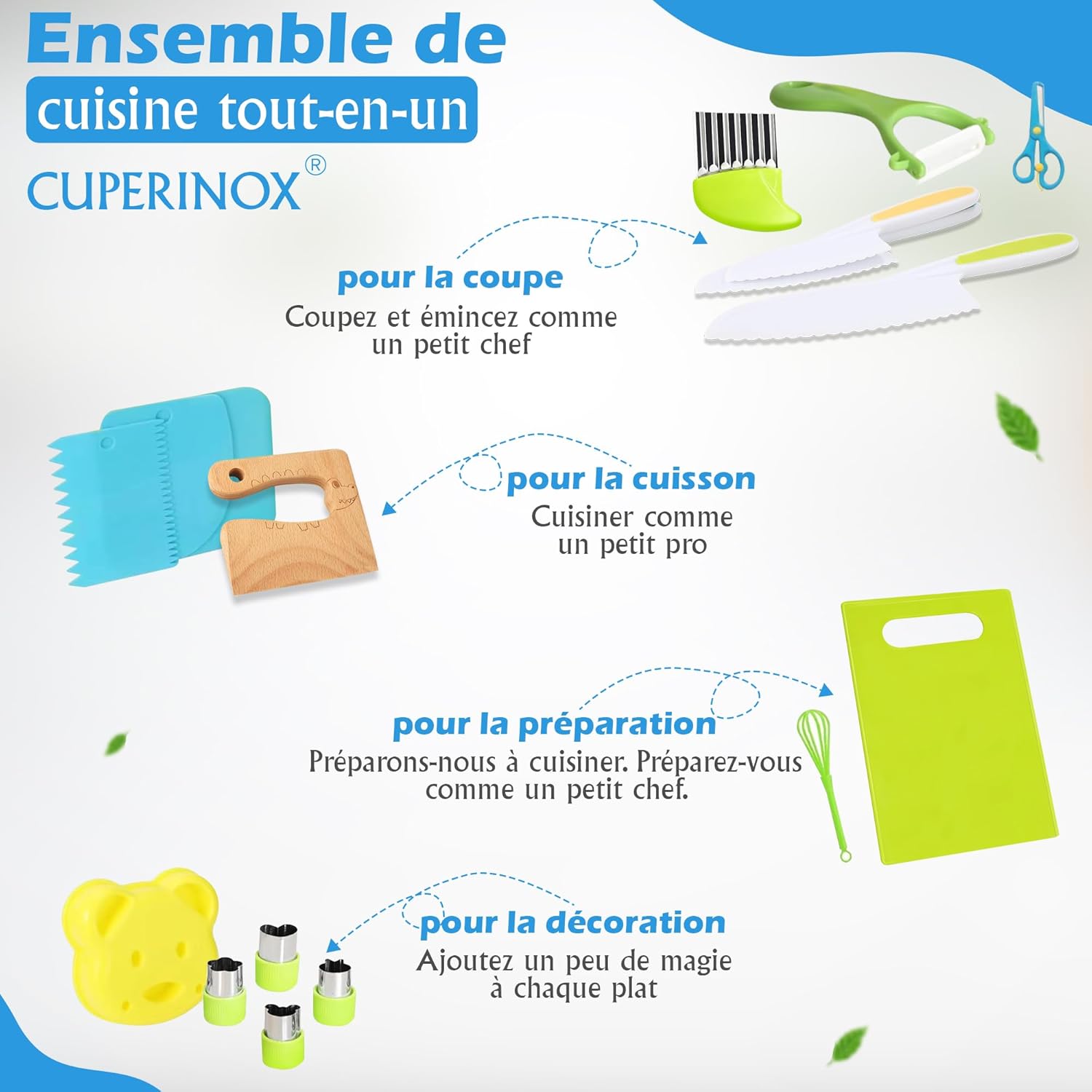 Ensemble de
cuisine tout-en-un
CUPERINOX®

pour la coupe
Coupez et émincez comme un petit chef

pour la cuisson
Cuisiner comme un petit pro

pour la préparation
Préparons-nous à cuisiner. Préparez-vous comme un petit chef.

pour la décoration
Ajoutez un peu de magie à chaque plat