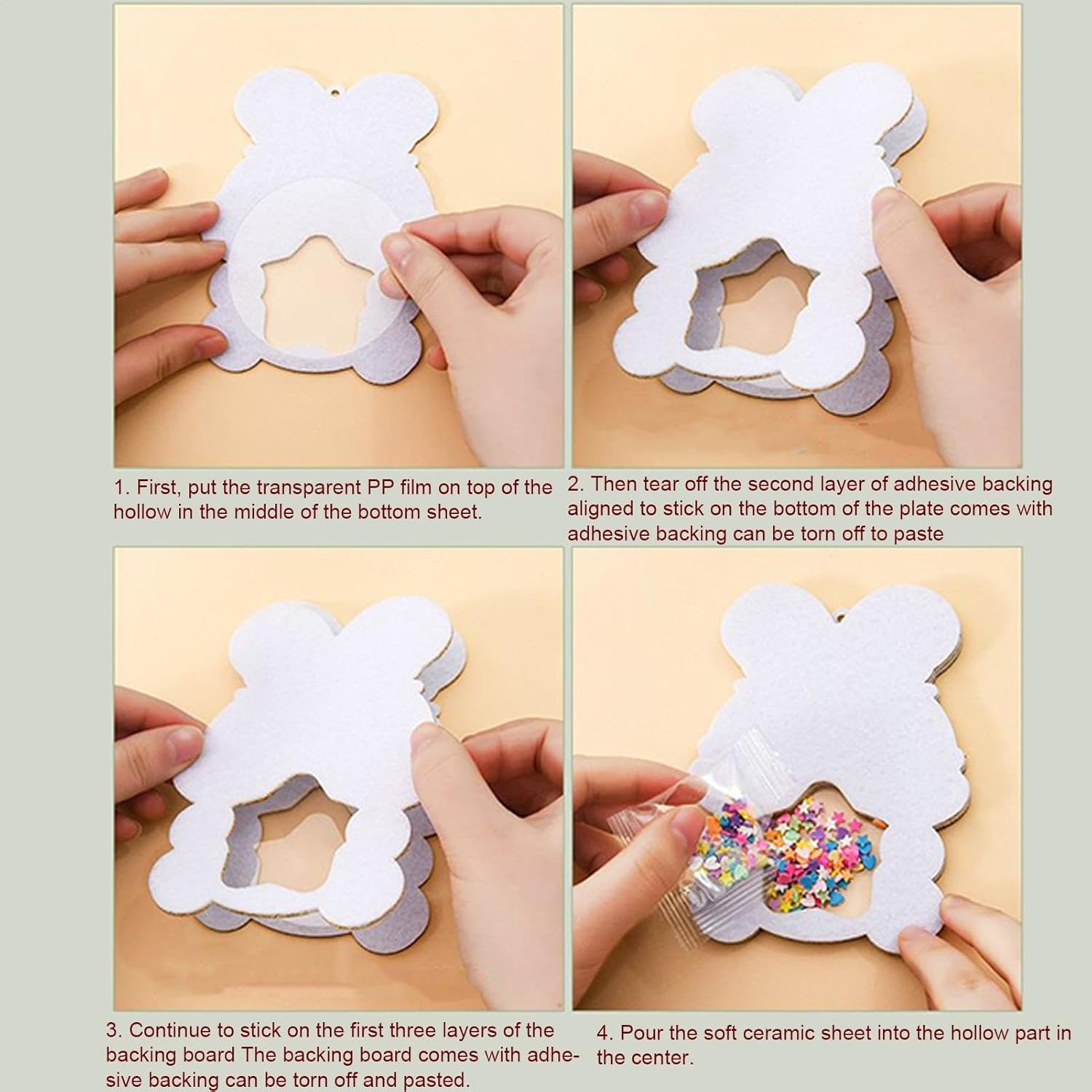 1. First, put the transparent PP film on top of the hollow in the middle of the bottom sheet.

2. Then tear off the second layer of adhesive backing aligned to stick on the bottom of the plate comes with adhesive backing can be torn off to paste

3. Continue to stick on the first three layers of the backing board The backing board comes with adhesive backing can be torn off and pasted.

4. Pour the soft ceramic sheet into the hollow part in the center.