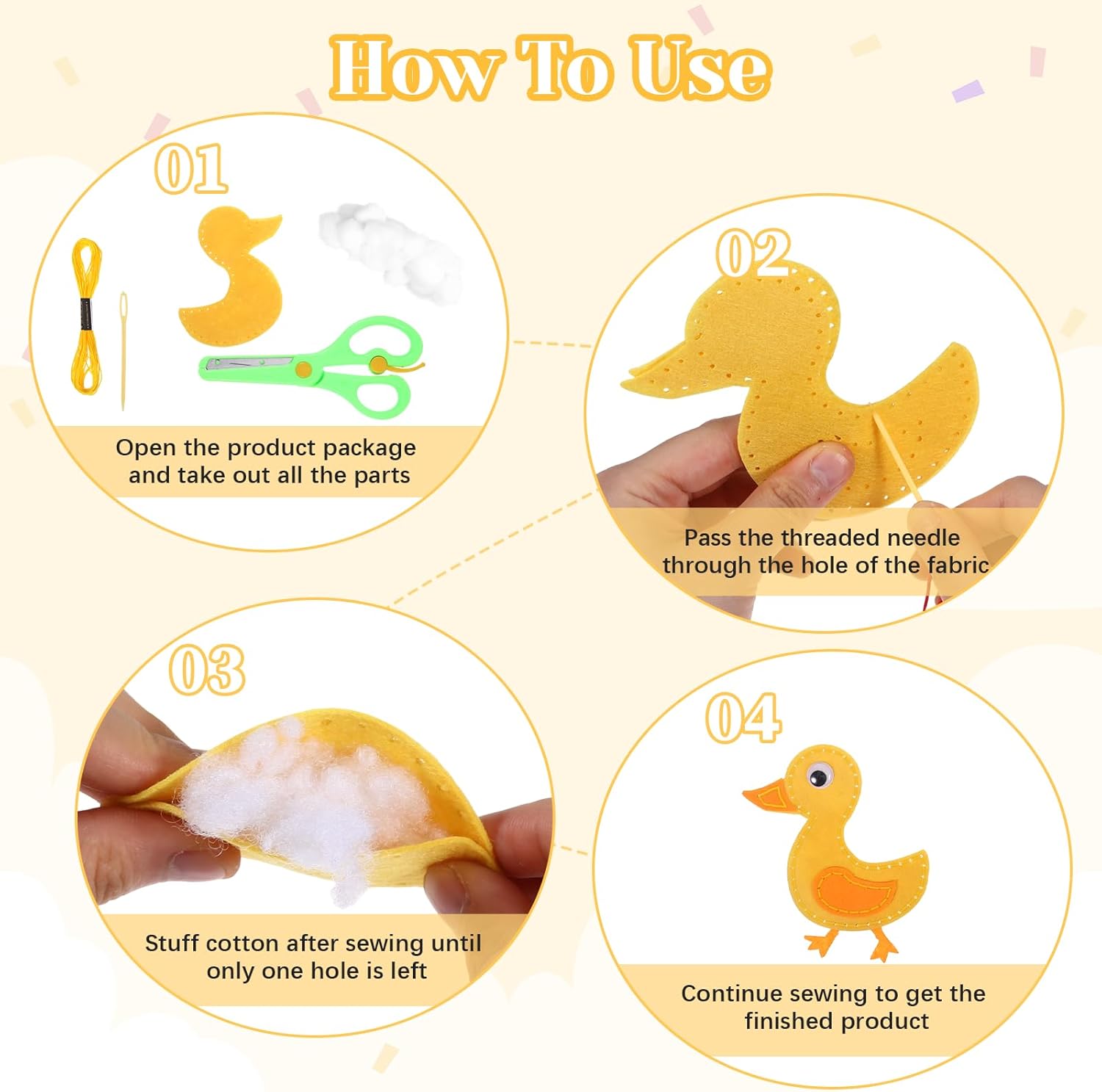 How To Use

01

Open the product package and take out all the parts

02

Pass the threaded needle through the hole of the fabric

03

Stuff cotton after sewing until only one hole is left

04

Continue sewing to get the finished product