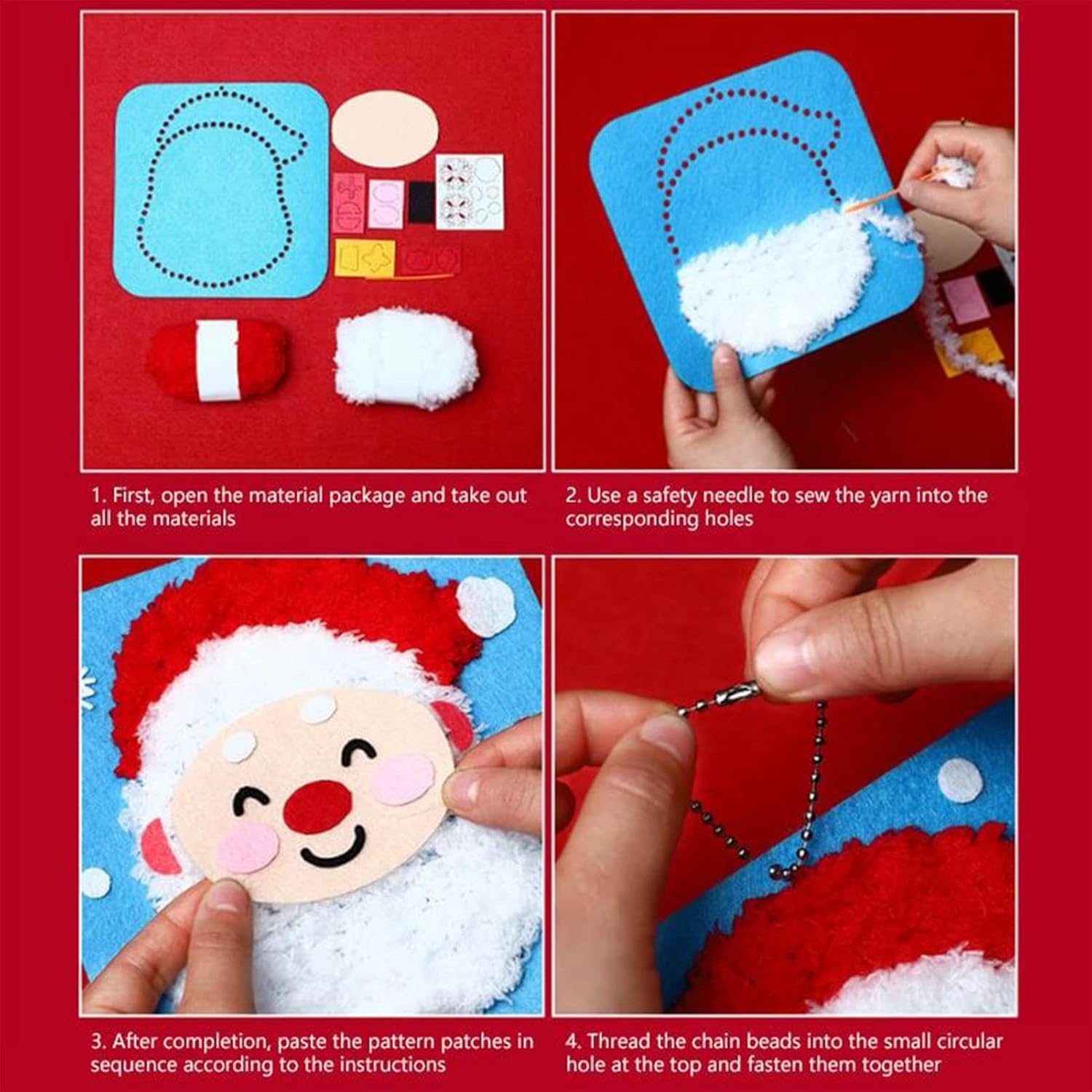 1. First, open the material package and take out all the materials

2. Use a safety needle to sew the yarn into the corresponding holes

3. After completion, paste the pattern patches in sequence according to the instructions

4. Thread the chain beads into the small circular hole at the top and fasten them together